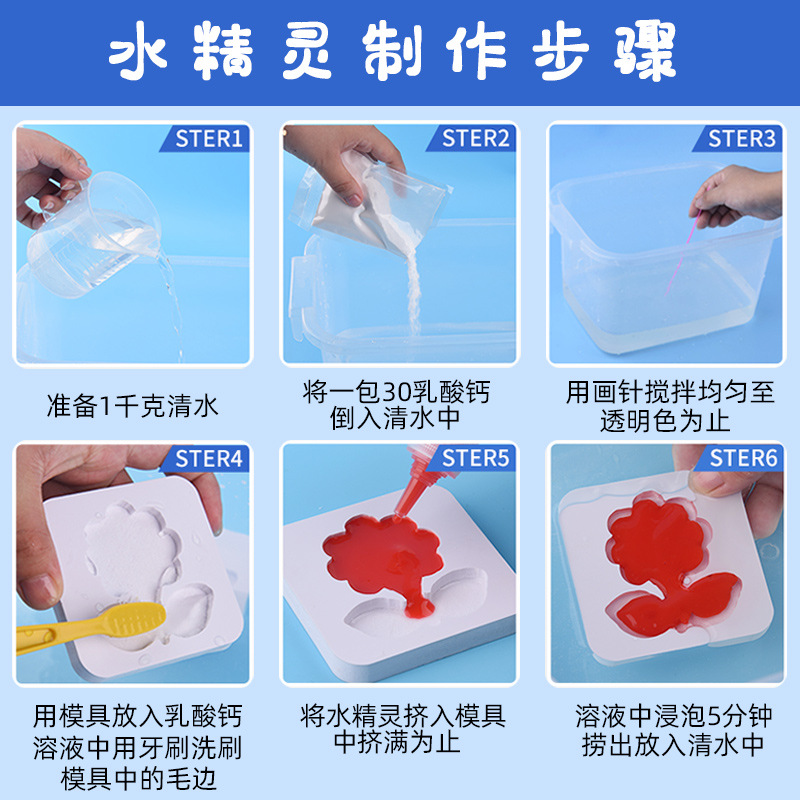 水精灵制作步骤

STER1
准备1千克清水

STER2
将一包30乳酸钙倒入清水中

STER3
用画针搅拌均匀至透明色为止

STER4
用模具放入乳酸钙溶液中用牙刷洗刷模具中的毛边

STER5
将水精灵挤入模具中挤满为止

STER6
溶液中浸泡5分钟捞出放入清水中