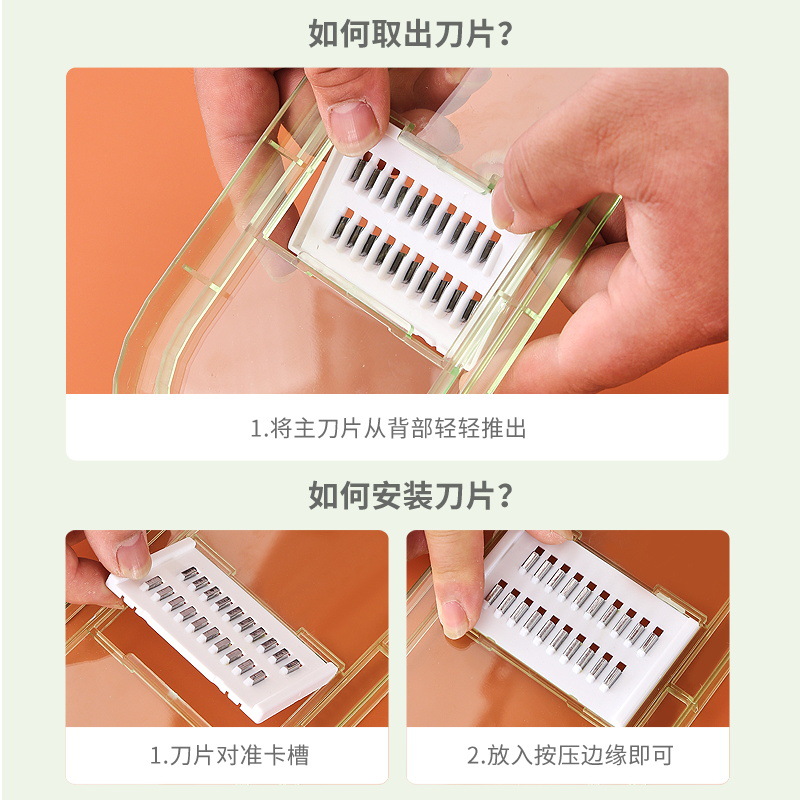 如何取出刀片？

1.将主刀片从背部轻轻推出

如何安装刀片？

1.刀片对准卡槽

2.放入按压边缘即可