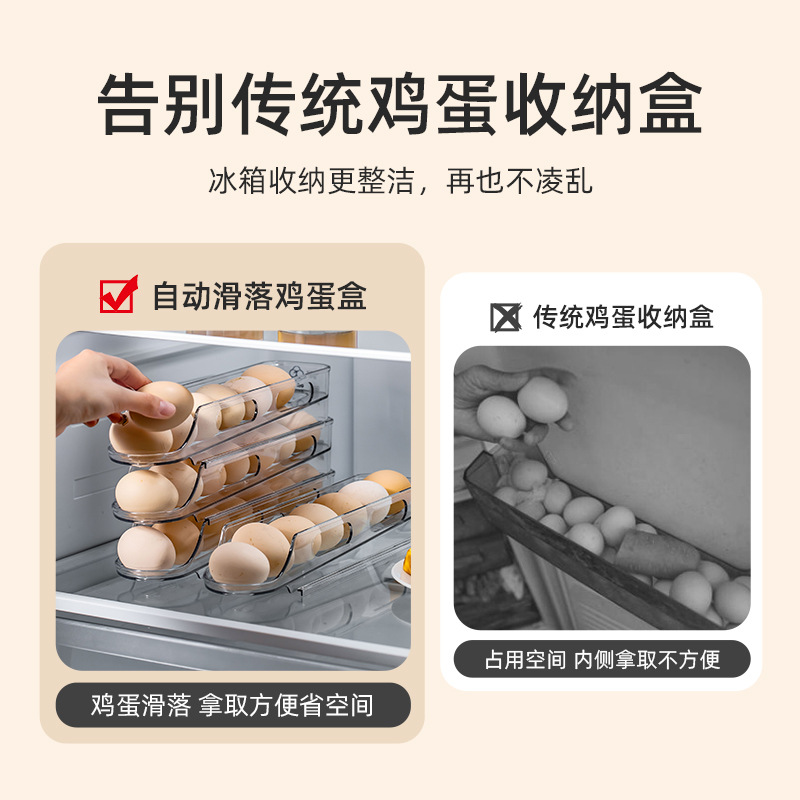 告别传统鸡蛋收纳盒

冰箱收纳更整洁，再也不凌乱

自动滑落鸡蛋盒

鸡蛋滑落 拿取方便省空间

传统鸡蛋收纳盒

占用空间 内侧拿取不方便