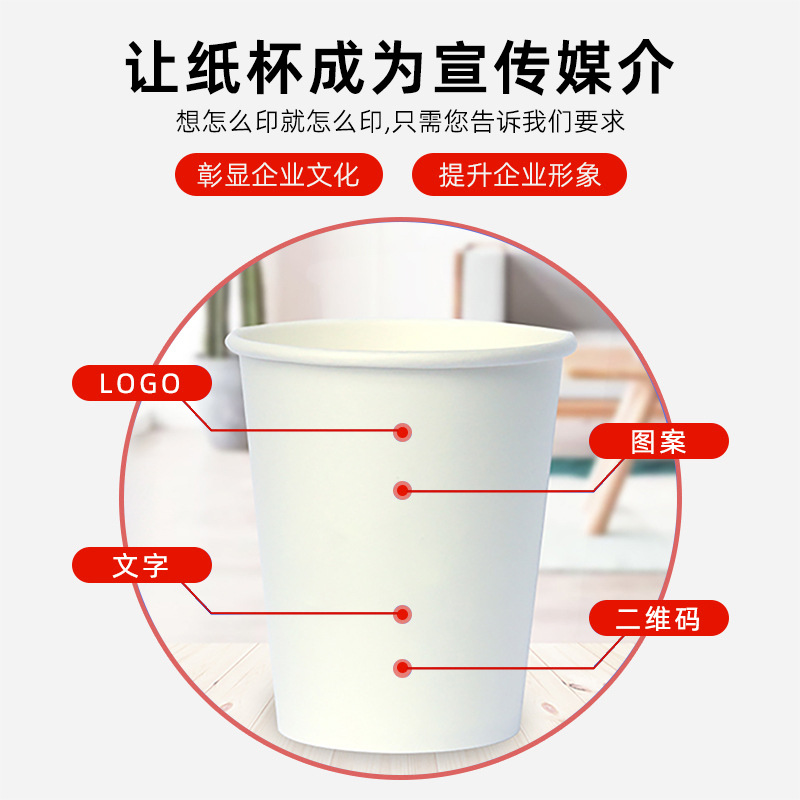 让纸杯成为宣传媒介

想怎么印就怎么印,只需您告诉我们要求

彰显企业文化

提升企业形象

LOGO

图案

文字

二维码