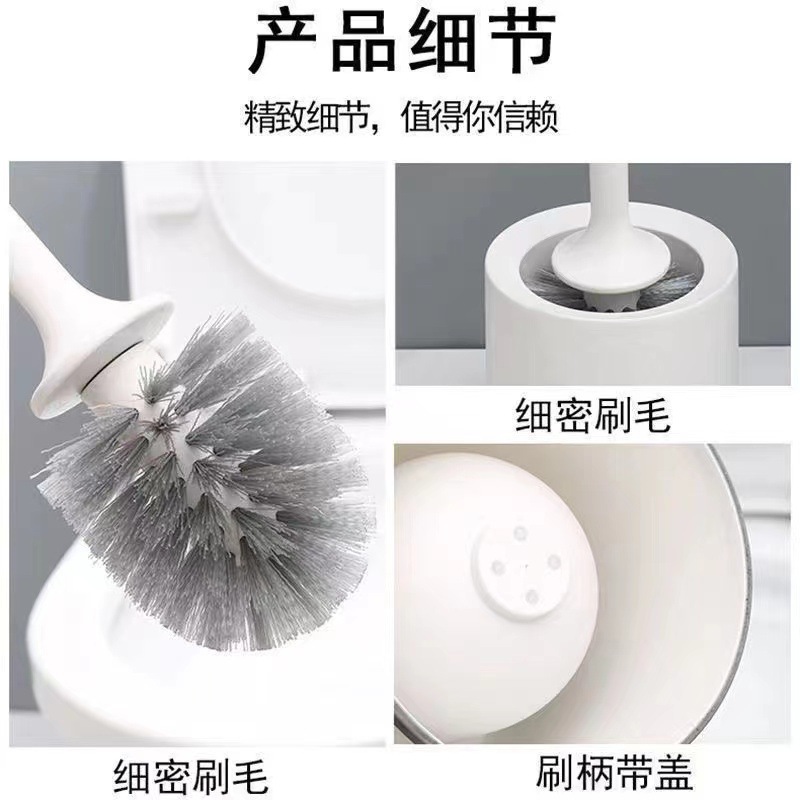 产品细节

精致细节，值得你信赖

细密刷毛

细密刷毛

刷柄带盖