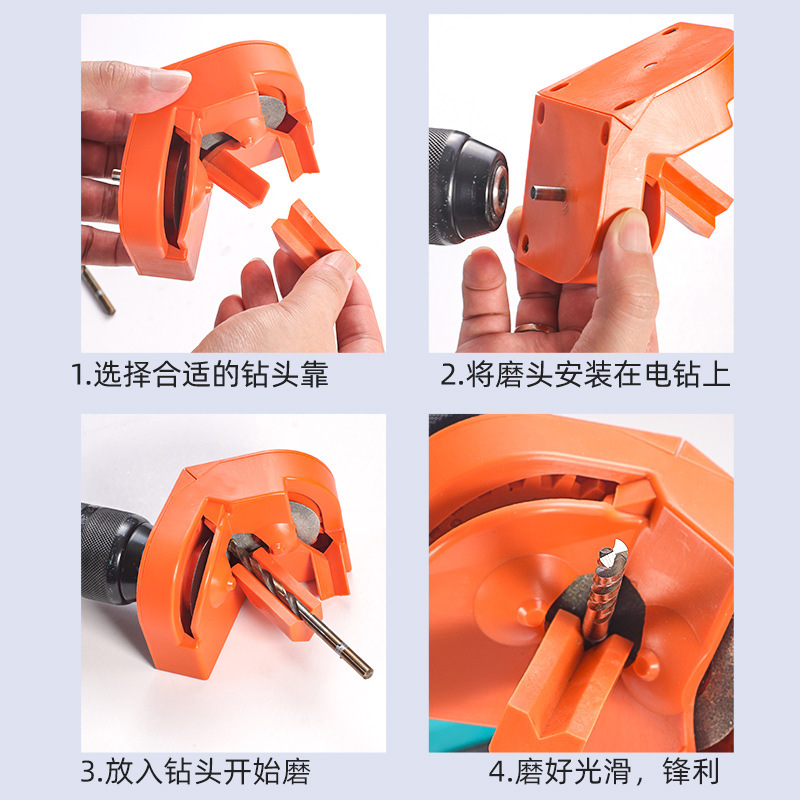 1.选择合适的钻头靠

2.将磨头安装在电钻上

3.放入钻头开始磨

4.磨好光滑，锋利