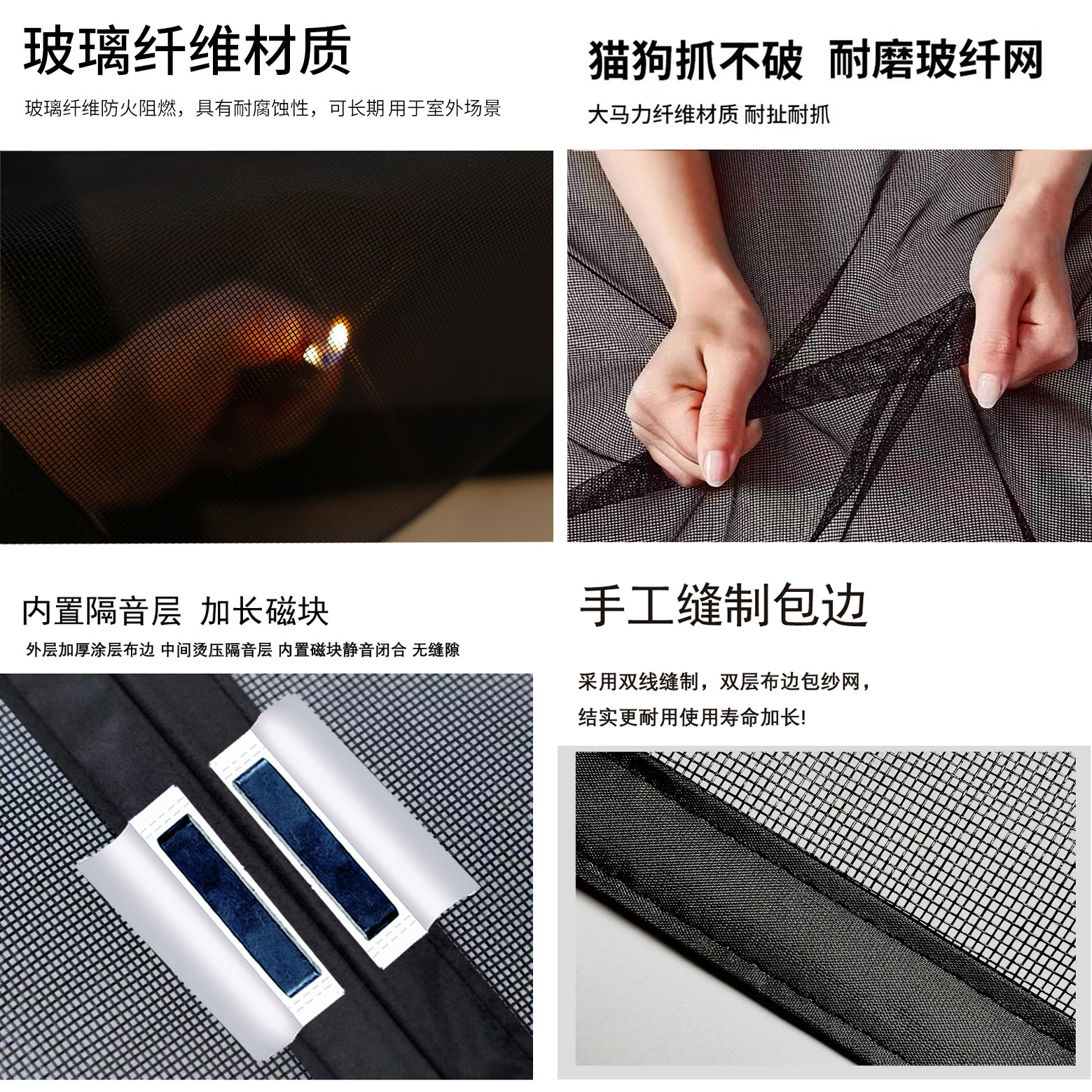 玻璃纤维材质

玻璃纤维防火阻燃，具有耐腐蚀性，可长期 用于室外场景

猫狗抓不破 耐磨玻纤网

大马力纤维材质 耐扯耐抓

内置隔音层 加长磁块

外层加厚涂层布边 中间烫压隔音层 内置磁块静音闭合 无缝隙

手工缝制包边

采用双线缝制，双层布边包纱网，

结实更耐用使用寿命加长!