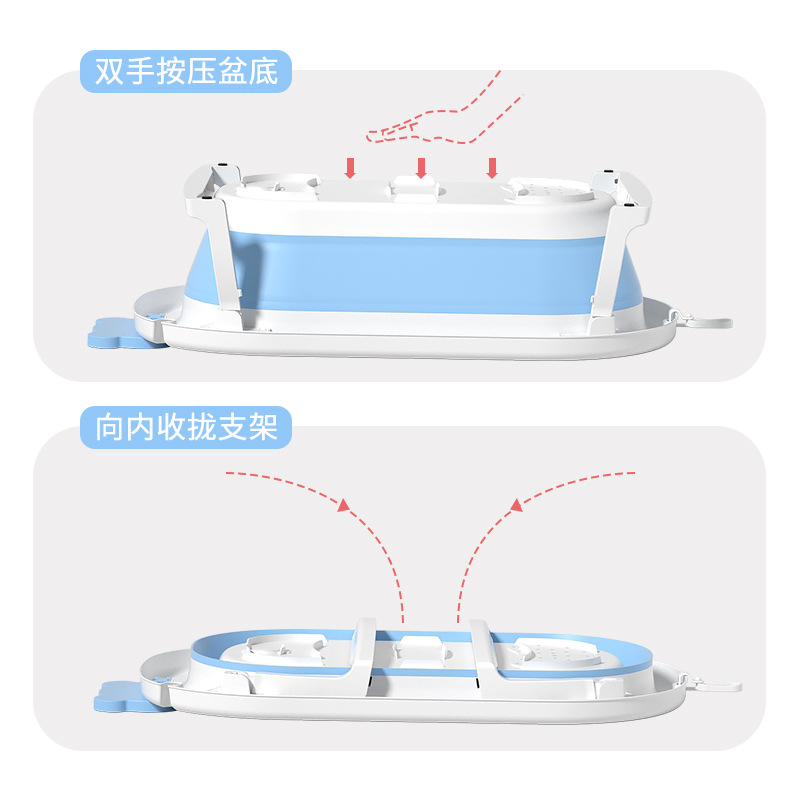 双手按压盆底

向内收拢支架