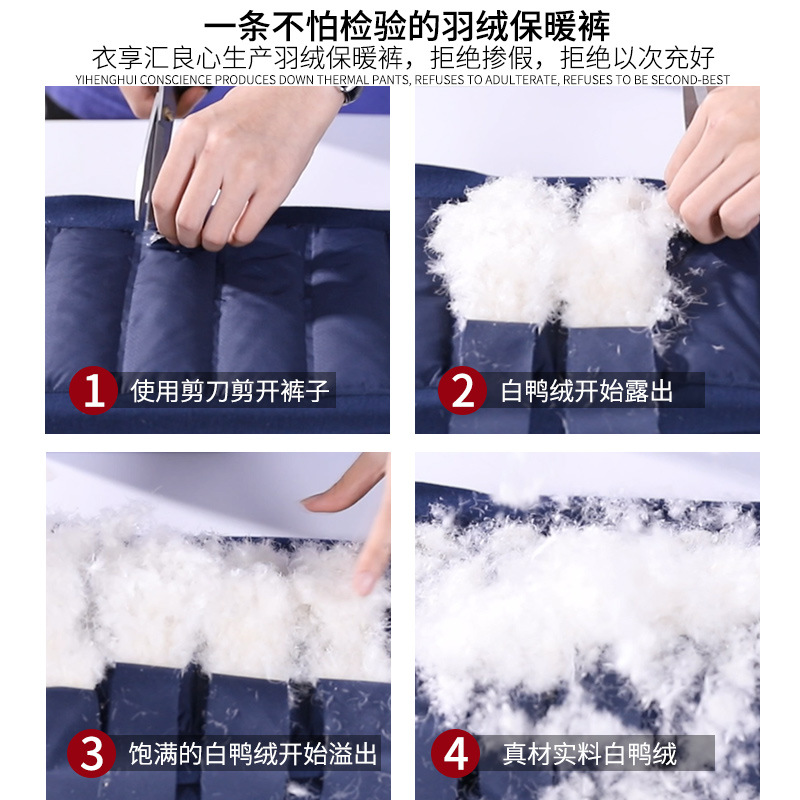 一条不怕检验的羽绒保暖裤

衣享汇良心生产羽绒保暖裤，拒绝掺假，拒绝以次充好

YIHENGHUI CONSCIENCE PRODUCES DOWN THERMAL PANTS, REFUSES TO ADULTERATE, REFUSES TO BE SECOND-BEST

1 使用剪刀剪开裤子

2 白鸭绒开始露出

3 饱满的白鸭绒开始溢出

4 真材实料白鸭绒