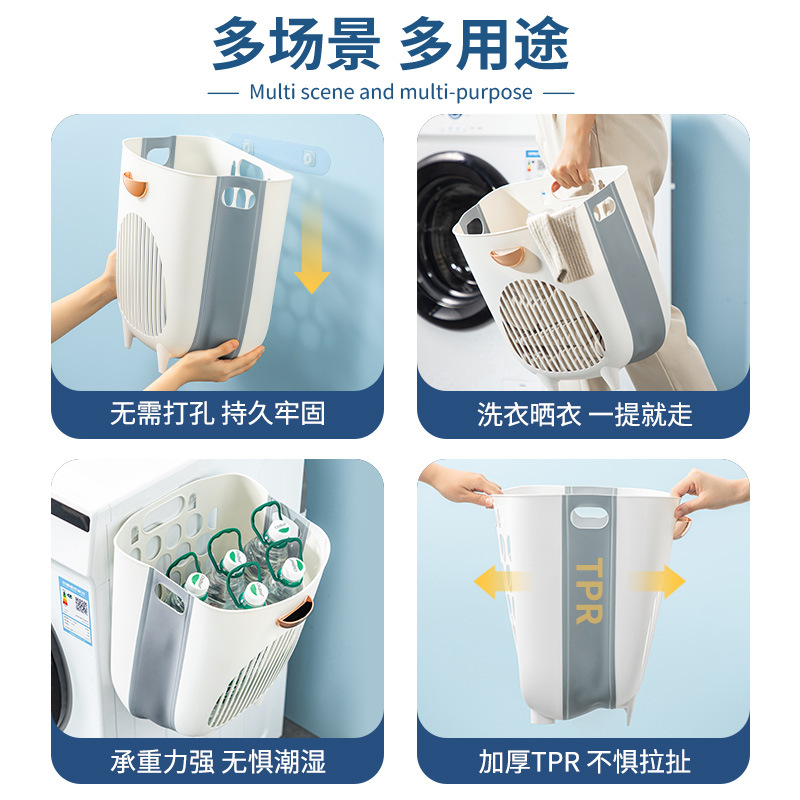 多场景 多用途

Multi scene and multi-purpose

无需打孔 持久牢固

洗衣晒衣 一提就走

承重力强 无惧潮湿

TPR

加厚TPR 不惧拉扯