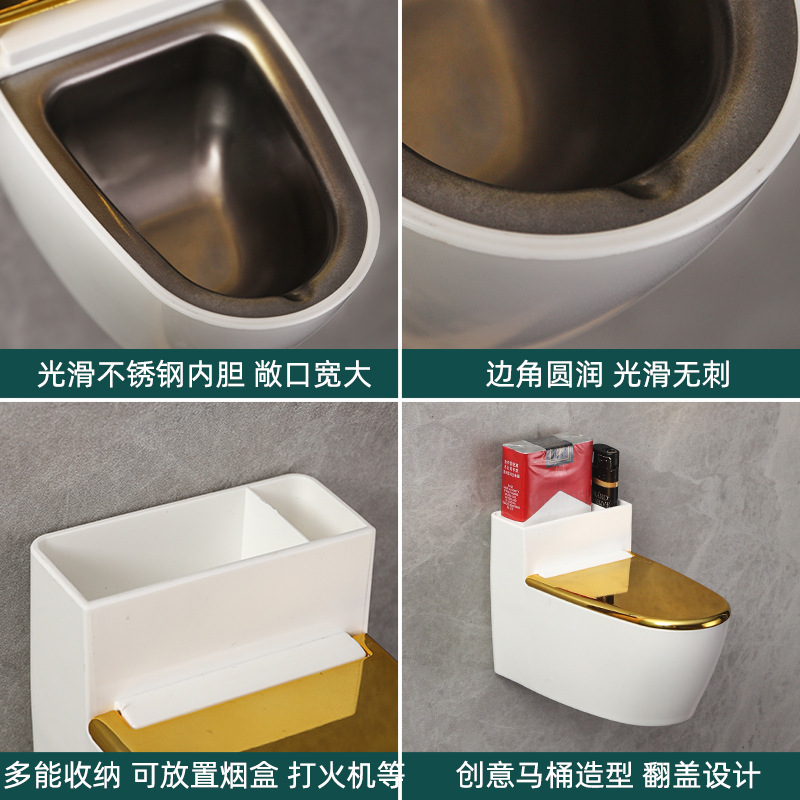 光滑不锈钢内胆 敞口宽大

边角圆润 光滑无刺

多能收纳 可放置烟盒 打火机等

创意马桶造型 翻盖设计