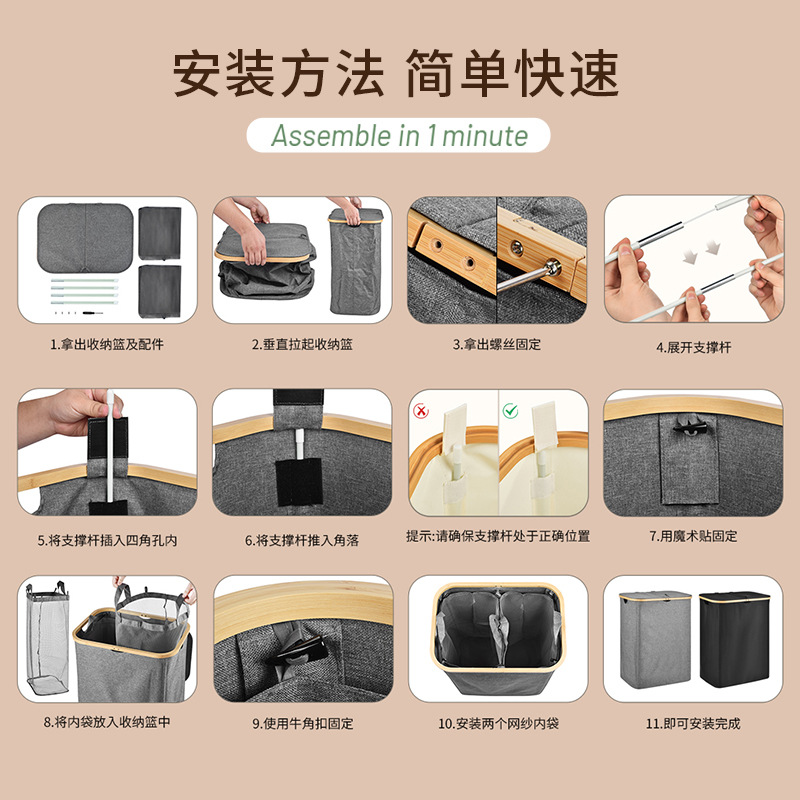 安装方法 简单快速

Assemble in 1 minute

1.拿出收纳篮及配件

2.垂直拉起收纳篮

3.拿出螺丝固定

4.展开支撑杆

5.将支撑杆插入四角孔内

6.将支撑杆推入角落

提示:请确保支撑杆处于正确位置

7.用魔术贴固定

8.将内袋放入收纳篮中

9.使用牛角扣固定

10.安装两个网纱内袋

11.即可安装完成