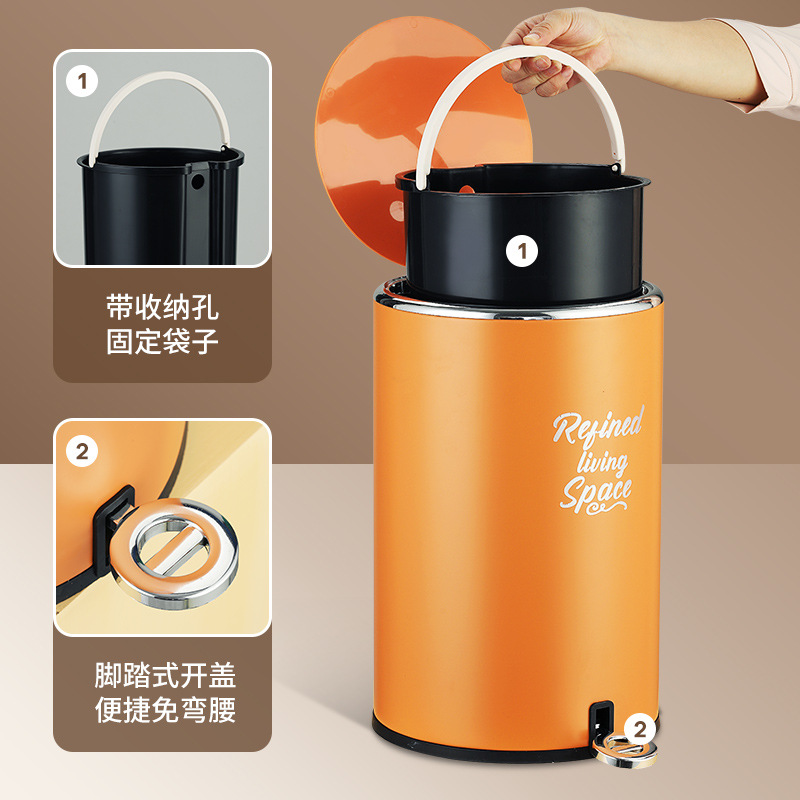 1

带收纳孔
固定袋子

2

脚踏式开盖
便捷免弯腰

1

Refined living Space

2