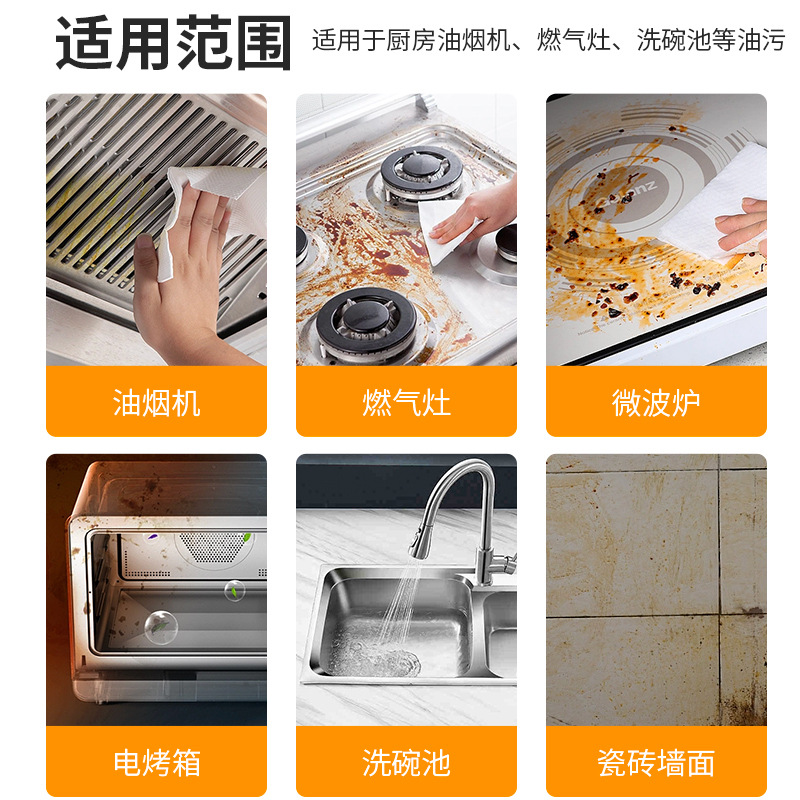 适用范围 适用于厨房油烟机、燃气灶、洗碗池等油污

油烟机

燃气灶

微波炉

电烤箱

洗碗池

瓷砖墙面