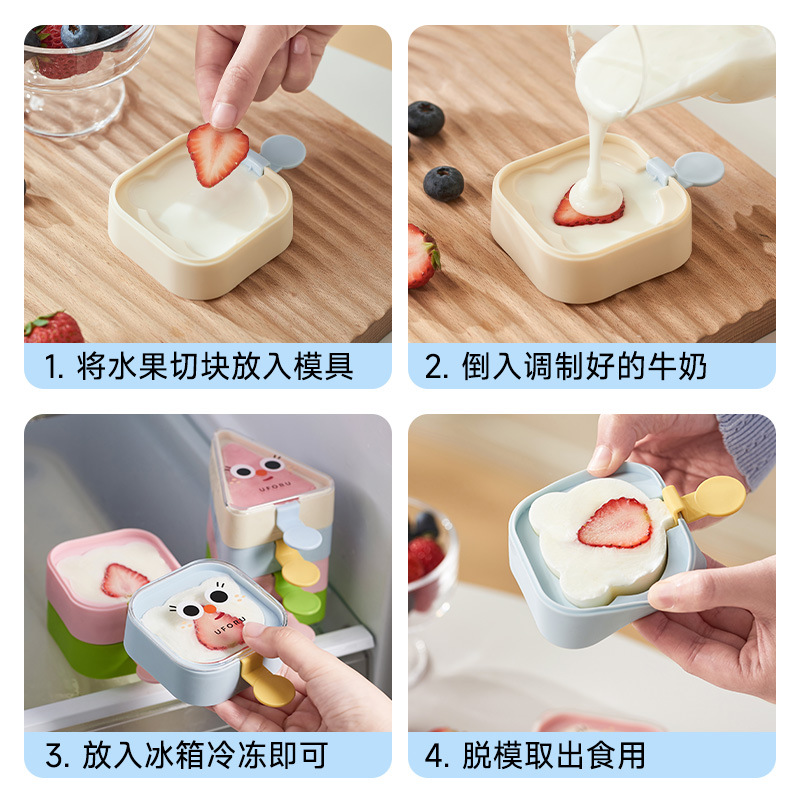 1. 将水果切块放入模具

2. 倒入调制好的牛奶

UFOSU

UFOSU

3. 放入冰箱冷冻即可

4. 脱模取出食用