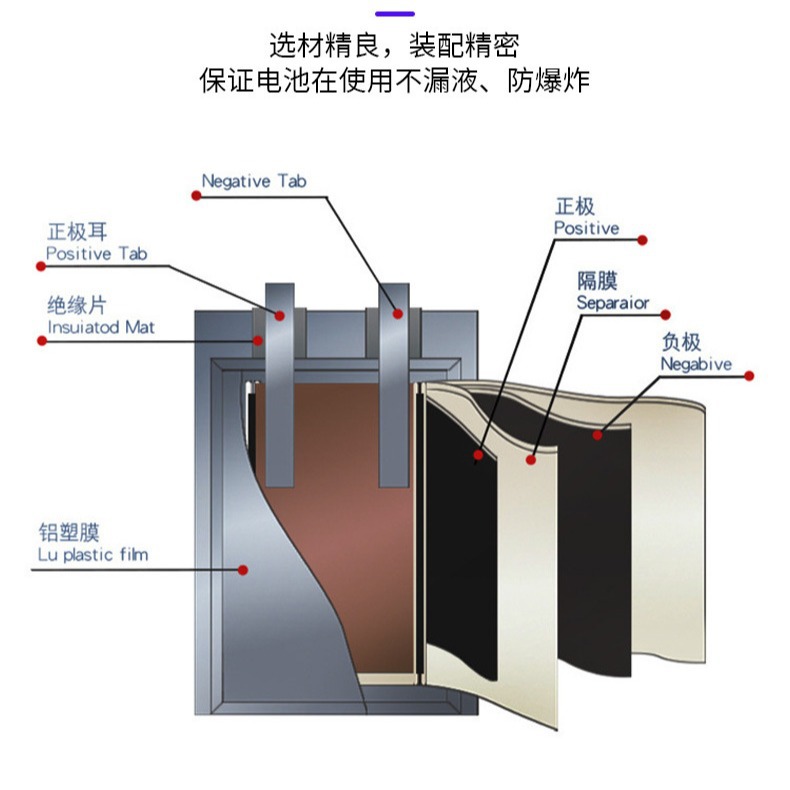 选材精良，装配精密
保证电池在使用不漏液、防爆炸

Negative Tab

正极耳
Positive Tab

绝缘片
Insuiatod Mat

铝塑膜
Lu plastic film

正极
Positive

隔膜
Separaior

负极
Negabive