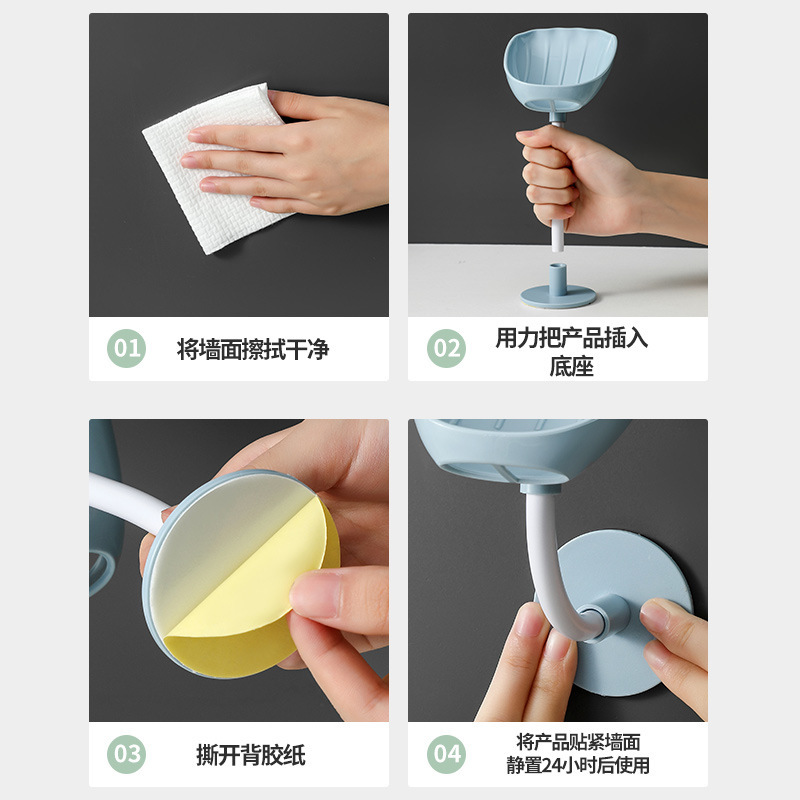 01 将墙面擦拭干净

02 用力把产品插入底座

03 撕开背胶纸

04 将产品贴紧墙面 静置24小时后使用