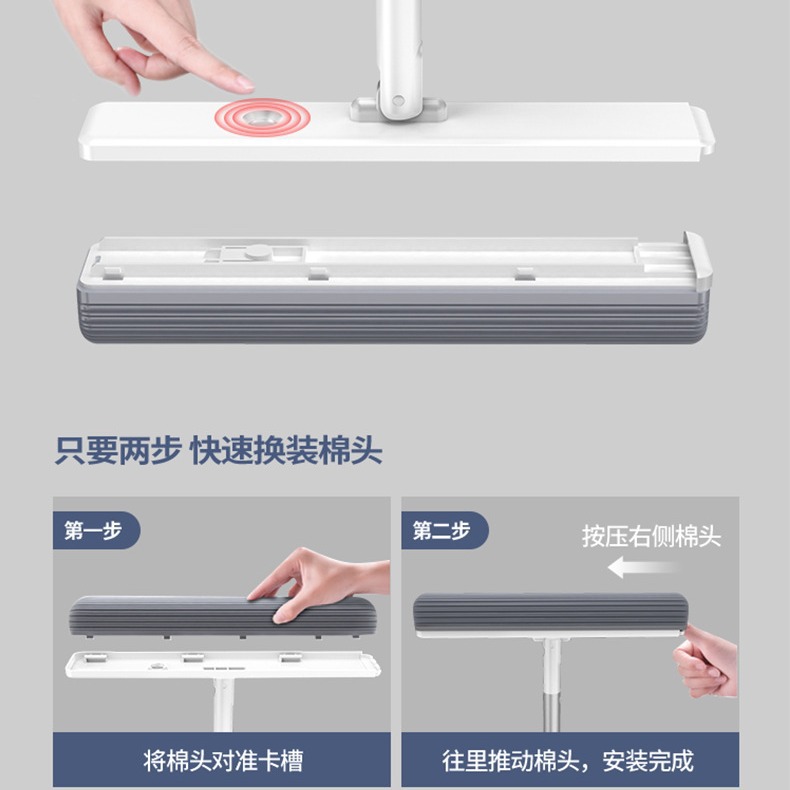 只要两步 快速换装棉头

第一步

将棉头对准卡槽

第二步

按压右侧棉头

往里推动棉头，安装完成