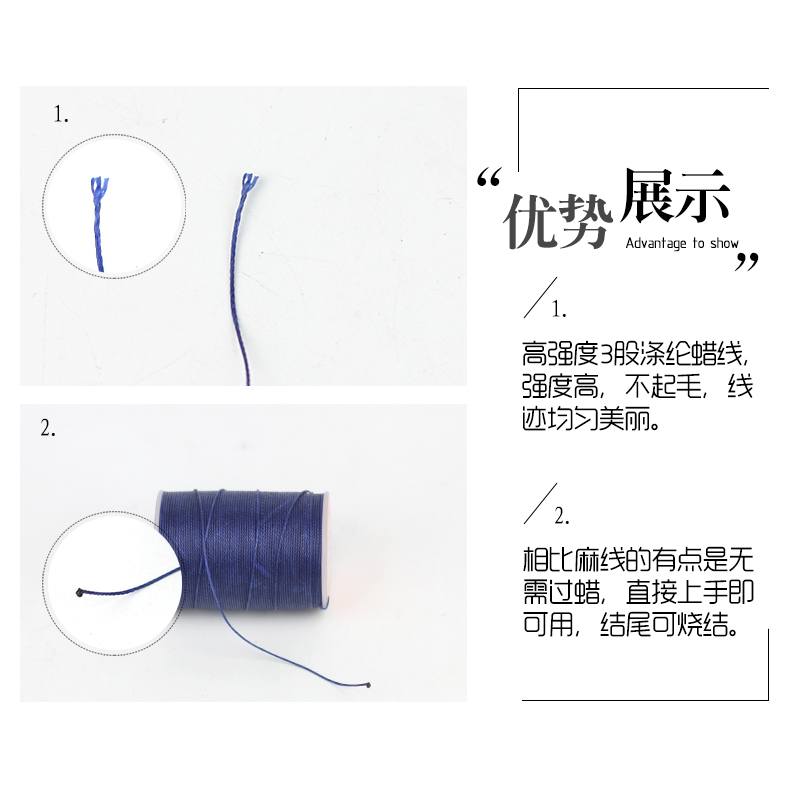 1.

2.

“优势展示 Advantage to show”

1.

高强度3股涤纶蜡线，强度高，不起毛，线迹均匀美丽。

2.

相比麻线的有点是无需过蜡，直接上手即可用，结尾可烧结。