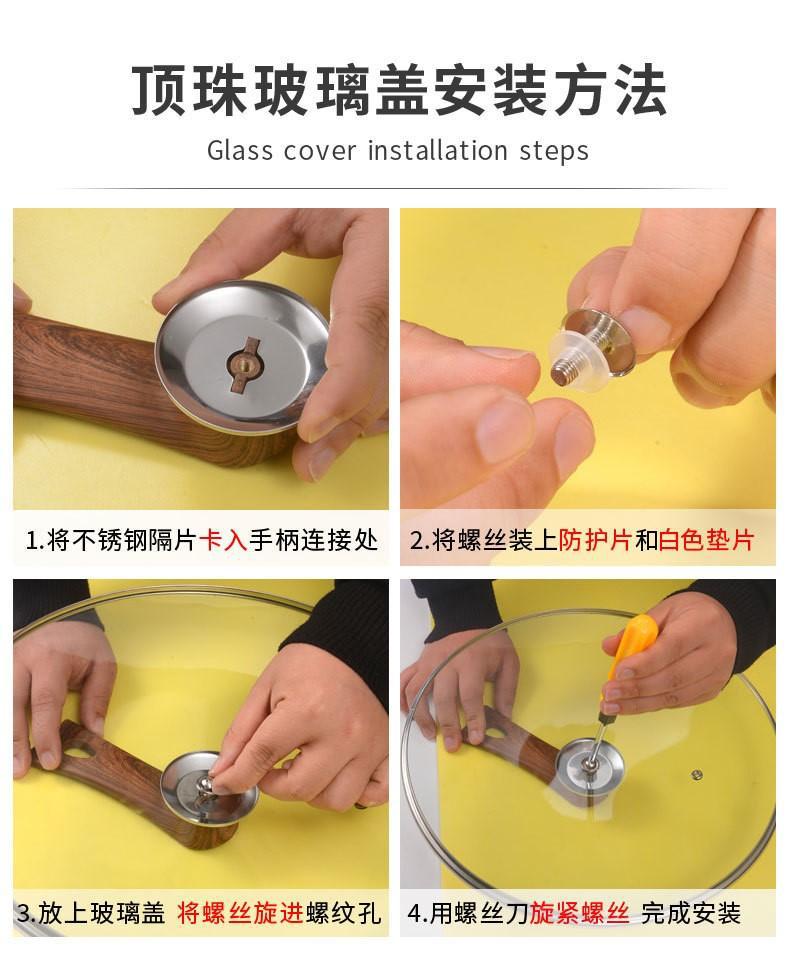 顶珠玻璃盖安装方法

Glass cover installation steps

1.将不锈钢隔片卡入手柄连接处

2.将螺丝装上防护片和白色垫片

3.放上玻璃盖 将螺丝旋进螺纹孔

4.用螺丝刀旋紧螺丝 完成安装