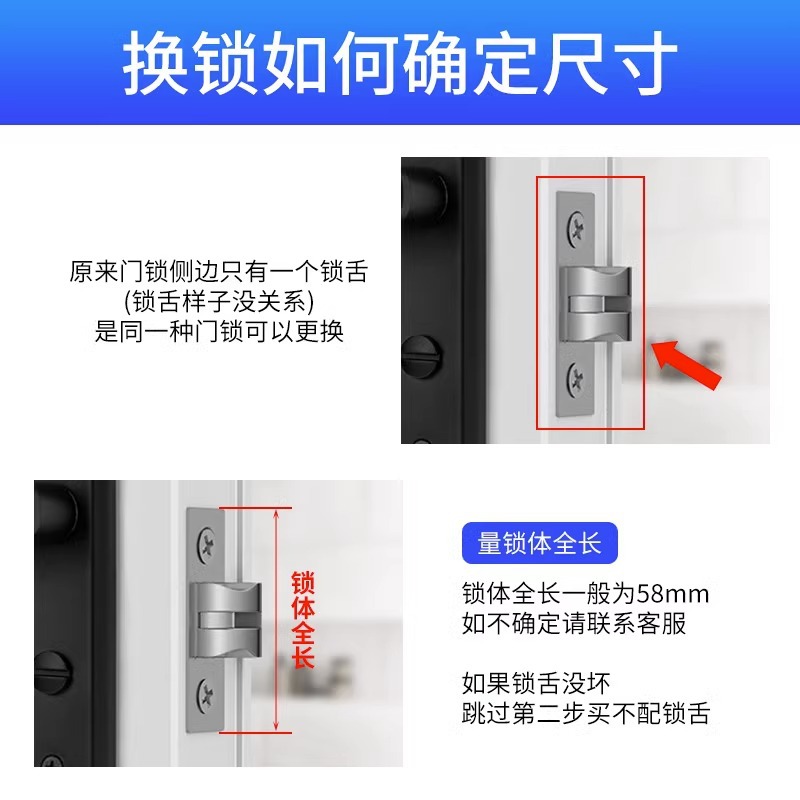 换锁如何确定尺寸

原来门锁侧边只有一个锁舌
(锁舌样子没关系)
是同一种门锁可以更换

锁体全长

量锁体全长

锁体全长一般为58mm
如不确定请联系客服

如果锁舌没坏
跳过第二步买不配锁舌