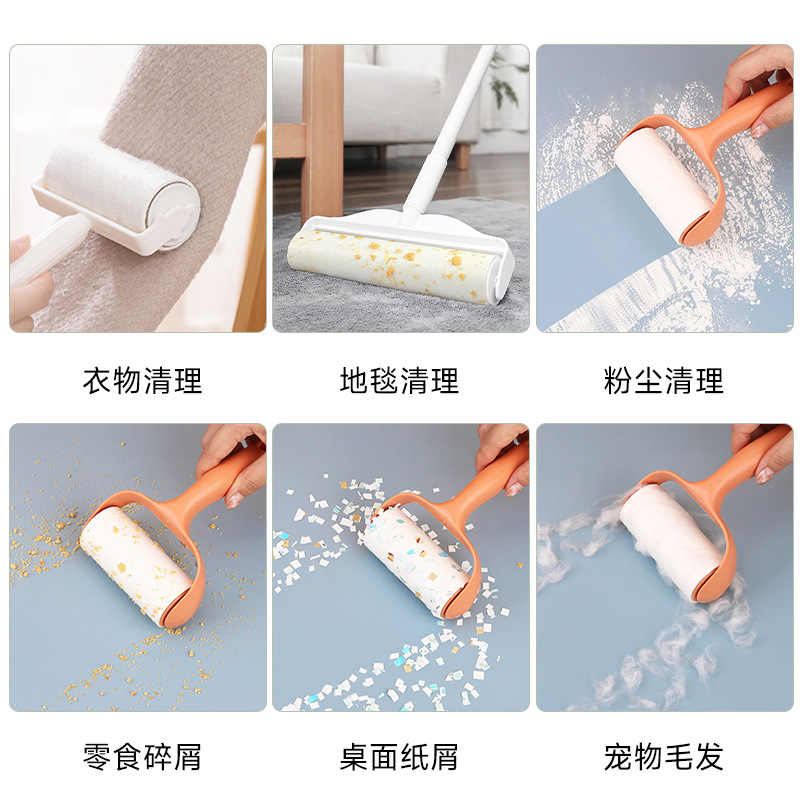 衣物清理

地毯清理

粉尘清理

零食碎屑

桌面纸屑

宠物毛发