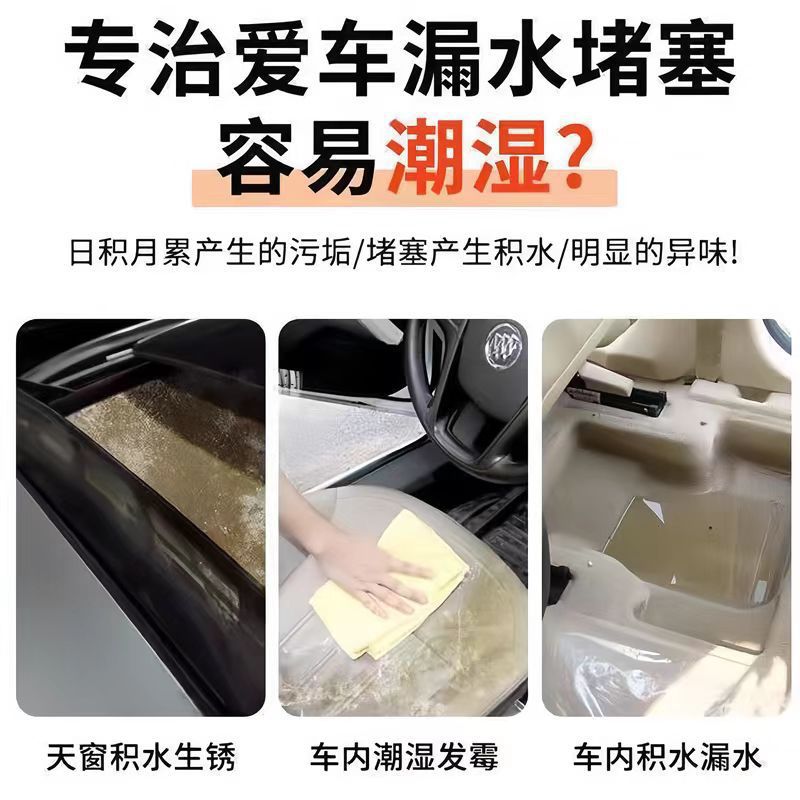 专治爱车漏水堵塞
容易潮湿？

日积月累产生的污垢/堵塞产生积水/明显的异味！

天窗积水生锈

车内潮湿发霉

车内积水漏水