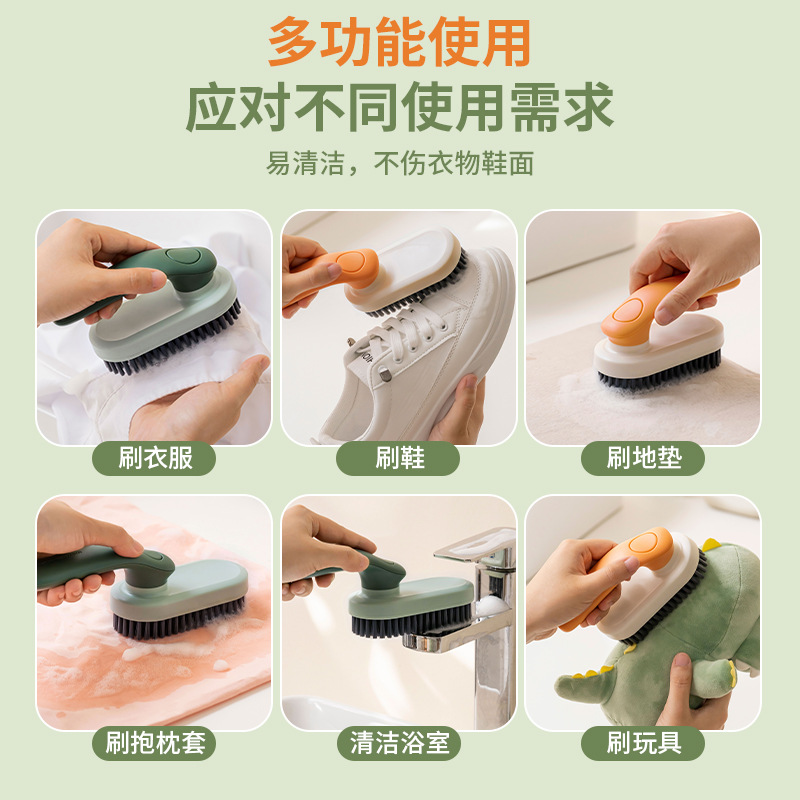 多功能使用
应对不同使用需求
易清洁，不伤衣物鞋面

刷衣服

刷鞋

刷地垫

刷抱枕套

清洁浴室

刷玩具