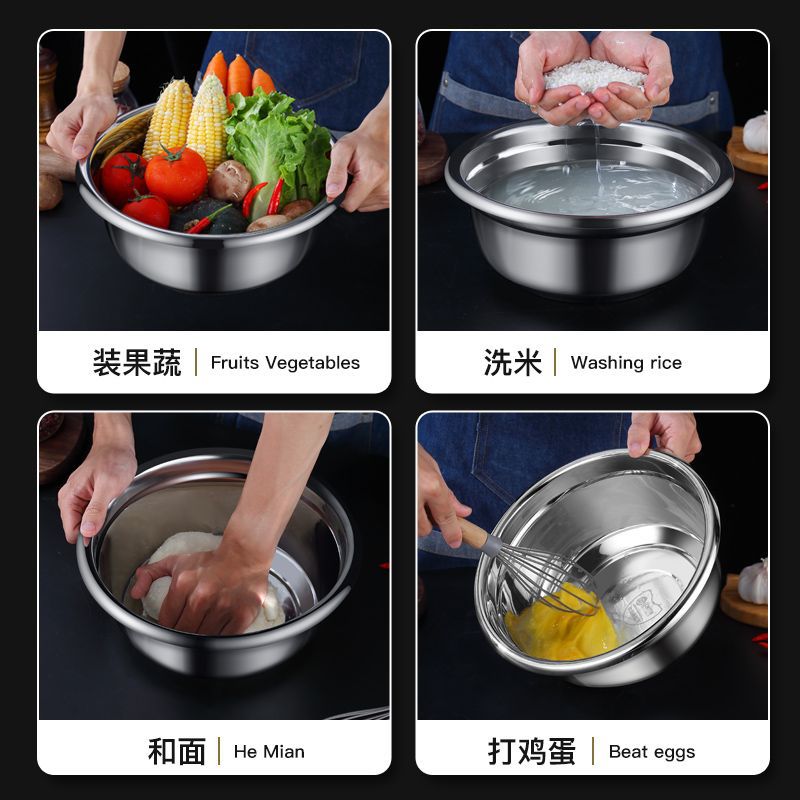 装果蔬 | Fruits Vegetables

洗米 | Washing rice

和面 | He Mian

打鸡蛋 | Beat eggs