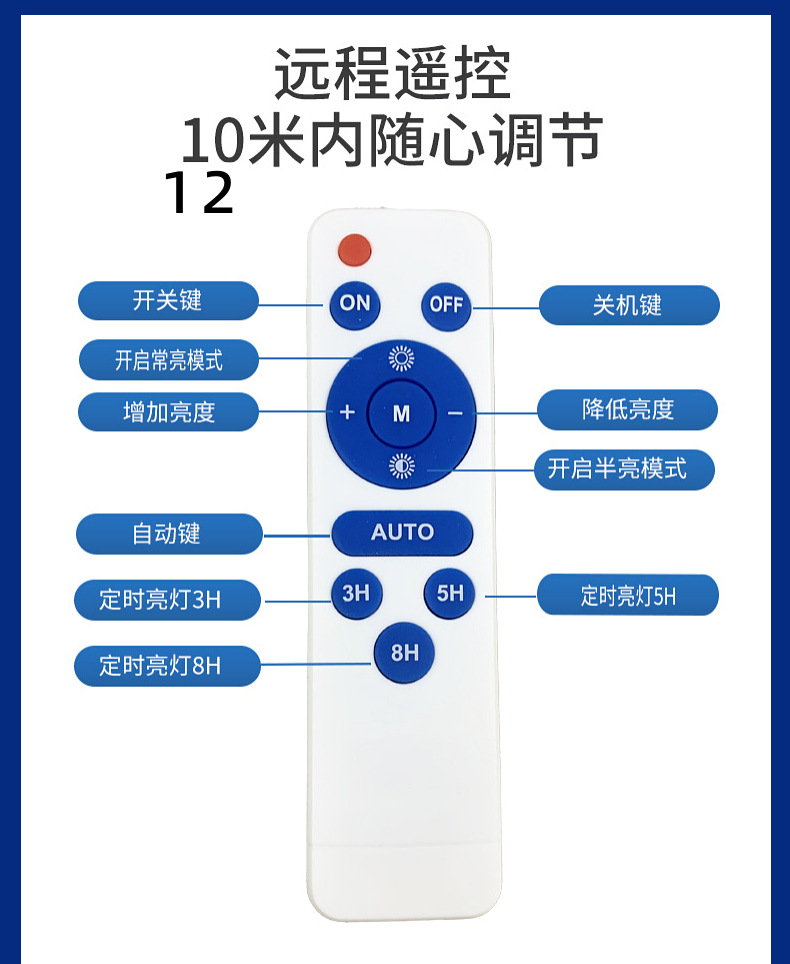 远程遥控
10米内随心调节
12

开关键
ON
OFF
关机键
开启常亮模式
增加亮度
+
M
−
降低亮度
开启半亮模式
自动键
AUTO
定时亮灯3H
3H
5H
定时亮灯5H
定时亮灯8H
8H