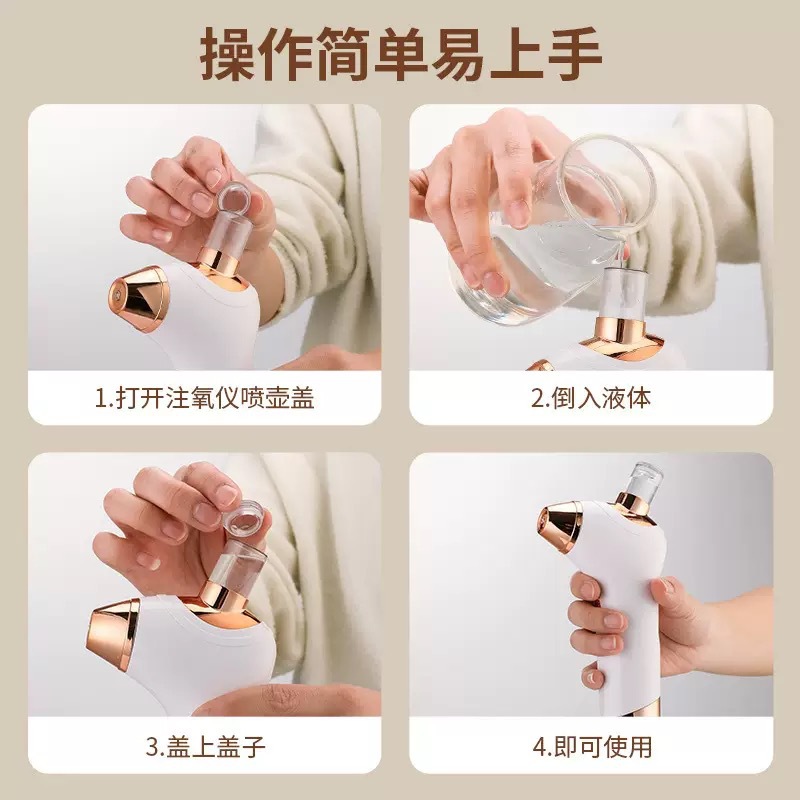 操作简单易上手

1.打开注氧仪喷壶盖

2.倒入液体

3.盖上盖子

4.即可使用