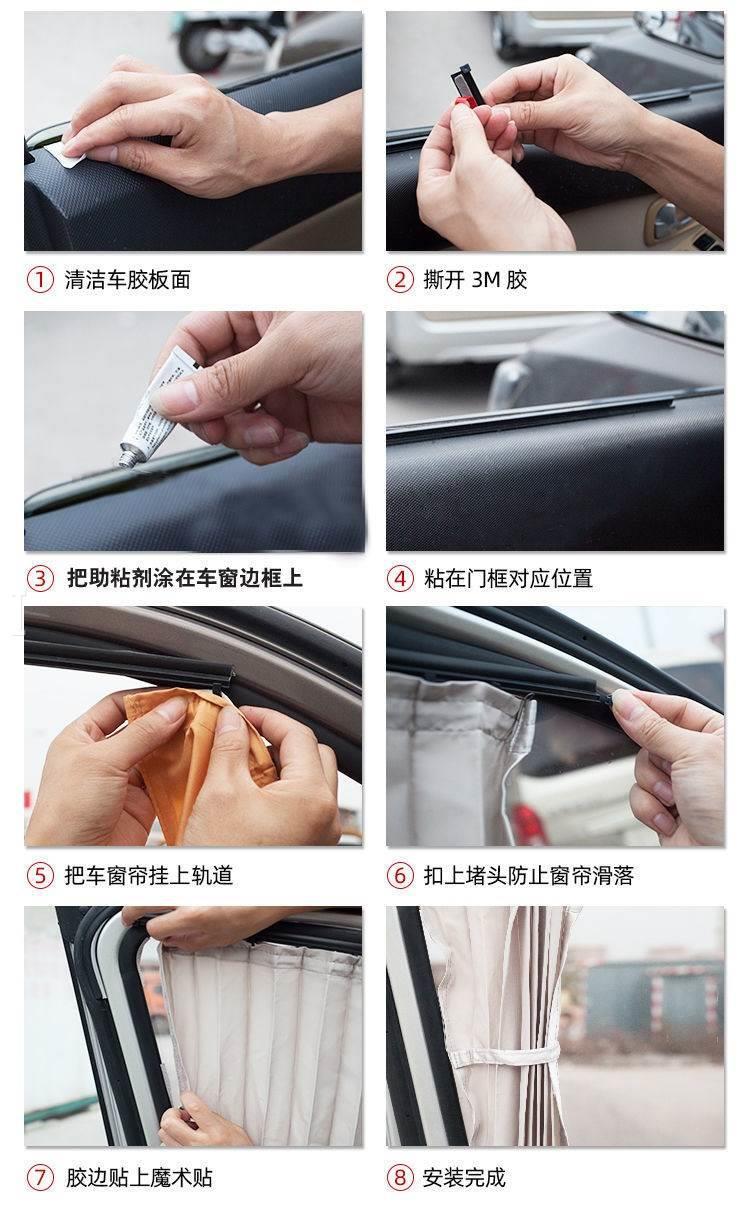 ① 清洁车胶板面

② 撕开 3M 胶

③ 把助粘剂涂在车窗边框上

④ 粘在门框对应位置

⑤ 把车窗帘挂上轨道

⑥ 扣上堵头防止窗帘滑落

⑦ 胶边贴上魔术贴

⑧ 安装完成