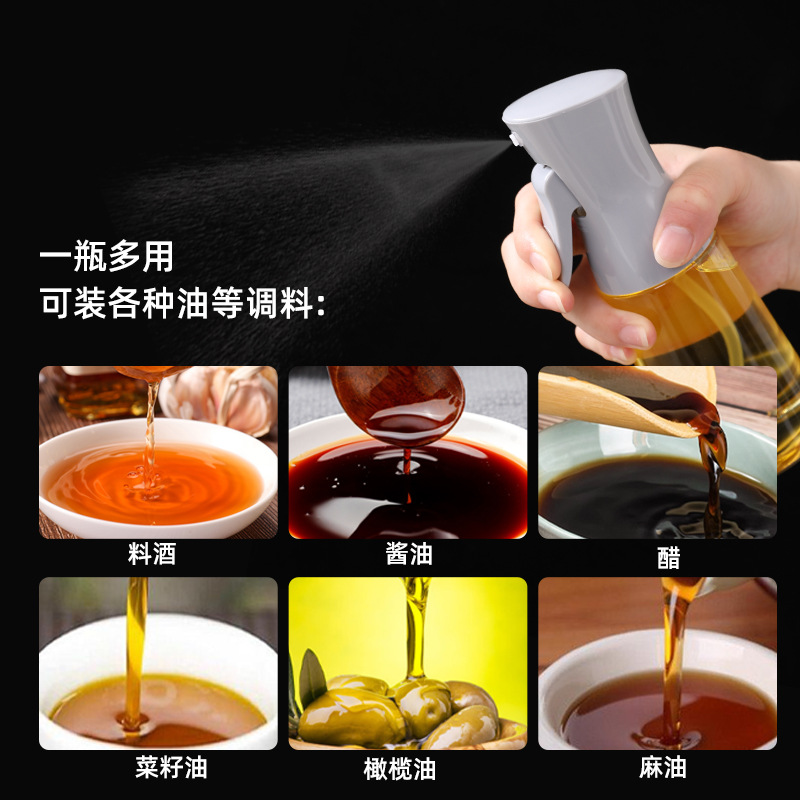 一瓶多用
可装各种油等调料:

料酒

酱油

醋

菜籽油

橄榄油

麻油