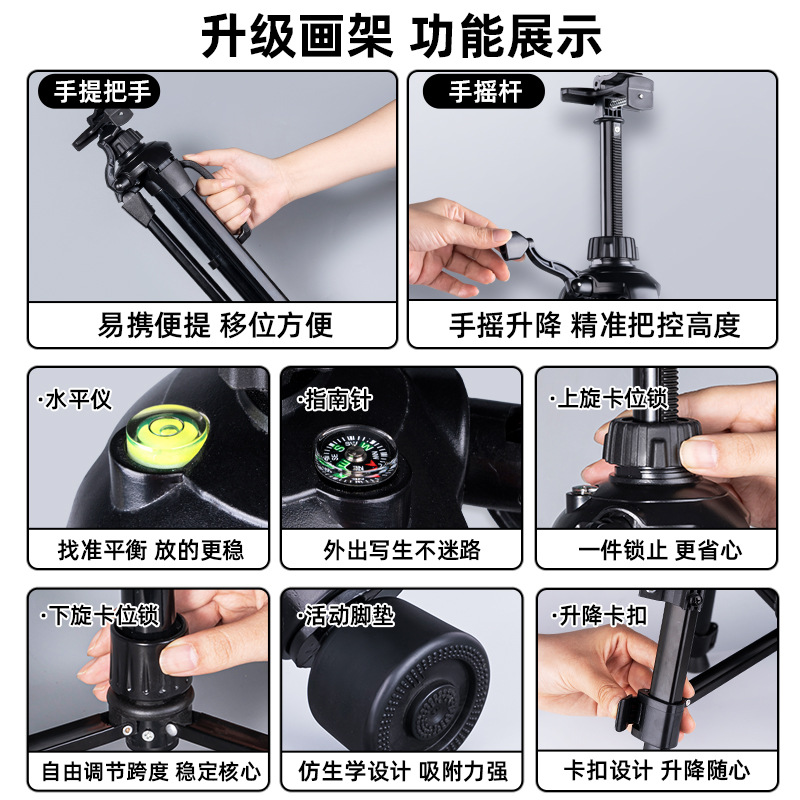 升级画架 功能展示

手提把手

易携便提 移位方便

手摇杆

手摇升降 精准把控高度

·水平仪

找准平衡 放的更稳

·指南针

外出写生不迷路

·上旋卡位锁

一件锁止 更省心

·下旋卡位锁

自由调节跨度 稳定核心

·活动脚垫

仿生学设计 吸附力强

·升降卡扣

卡扣设计 升降随心