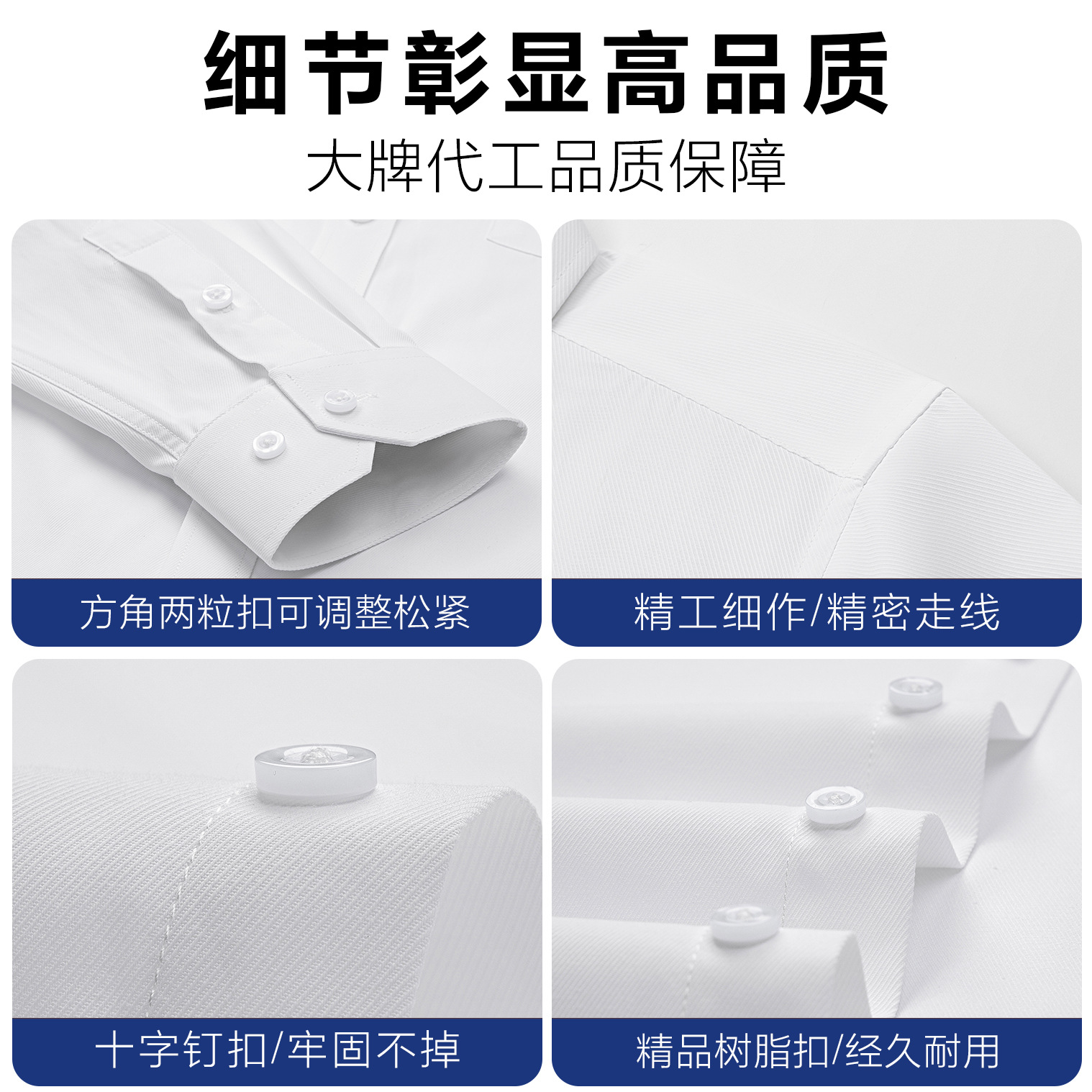 细节彰显高品质

大牌代工品质保障

方角两粒扣可调整松紧

精工细作/精密走线

十字钉扣/牢固不掉

精品树脂扣/经久耐用