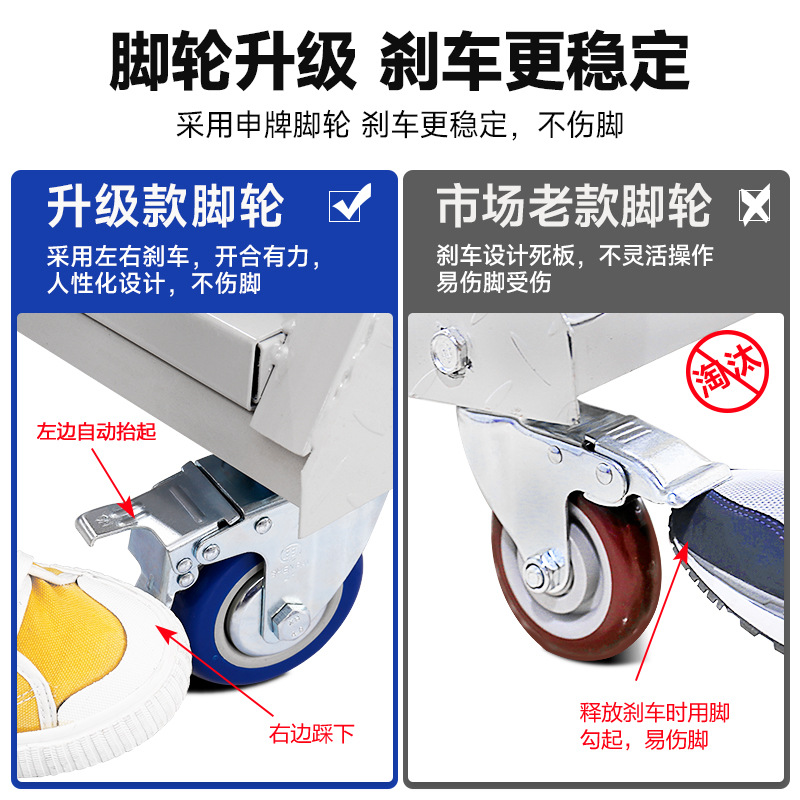 脚轮升级 刹车更稳定

采用申牌脚轮 刹车更稳定，不伤脚

升级款脚轮

采用左右刹车，开合有力，人性化设计，不伤脚

左边自动抬起

右边踩下

市场老款脚轮

刹车设计死板，不灵活操作易伤脚受伤

淘汰

释放刹车时用脚勾起，易伤脚