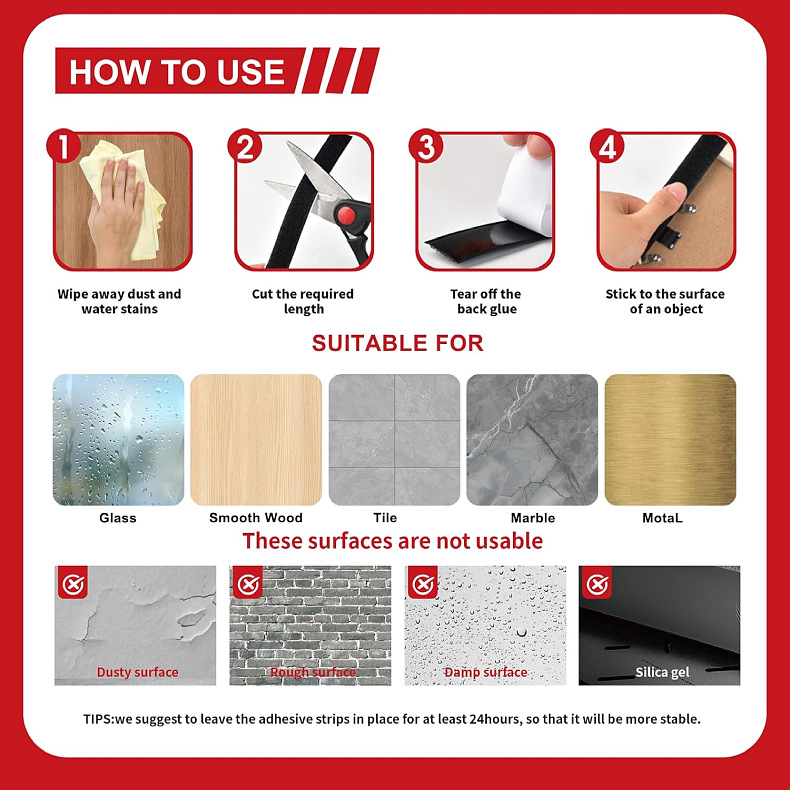 HOW TO USE

1
Wipe away dust and water stains

2
Cut the required length

3
Tear off the back glue

4
Stick to the surface of an object

SUITABLE FOR

Glass

Smooth Wood

Tile

Marble

MotaL

These surfaces are not usable

Dusty surface

Rough surface

Damp surface

Silica gel

TIPS:we suggest to leave the adhesive strips in place for at least 24hours, so that it will be more stable.