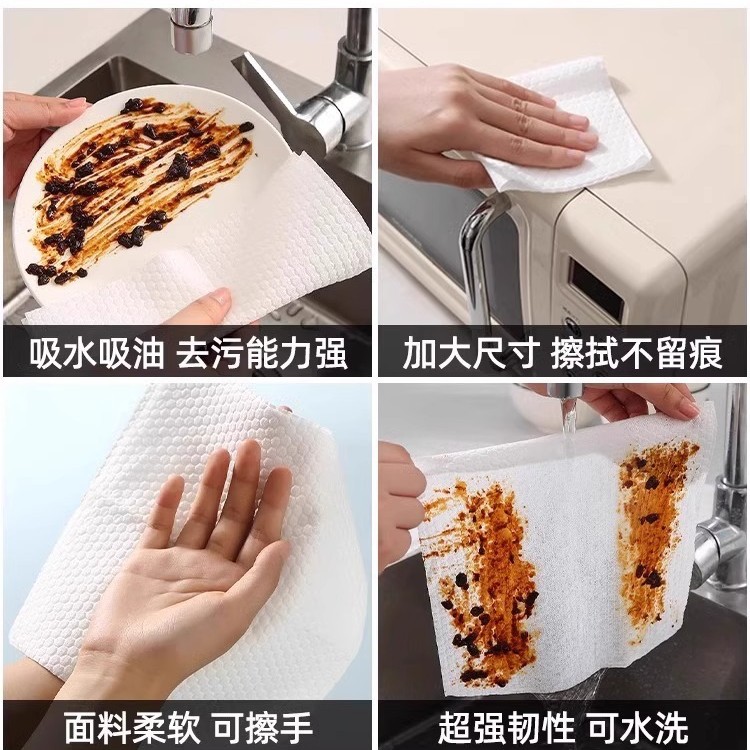 吸水吸油 去污能力强

加大尺寸 擦拭不留痕

面料柔软 可擦手

超强韧性 可水洗