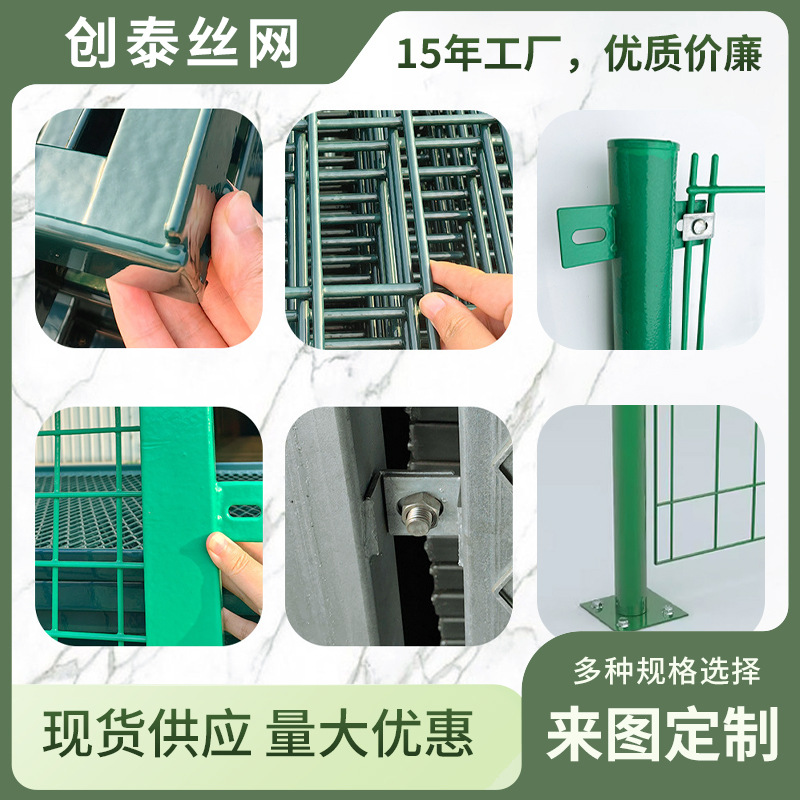 创泰丝网

15年工厂，优质价廉

现货供应 量大优惠

多种规格选择

来图定制