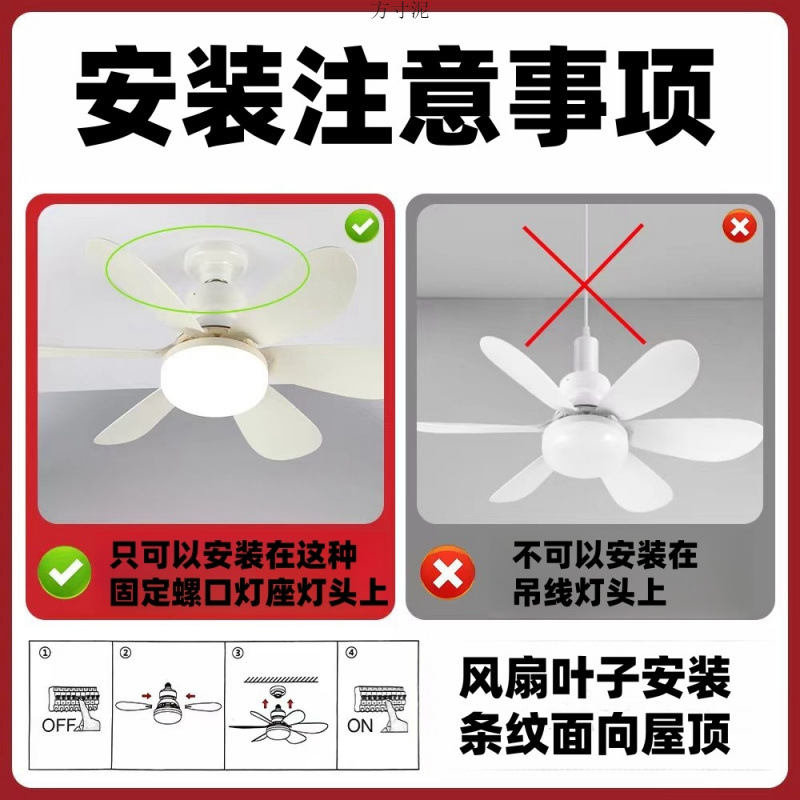 方寸泥

安装注意事项

只可以安装在这种固定螺口灯座灯头上

不可以安装在吊线灯头上

①

OFF

②

③

④

ON

风扇叶子安装条纹面向屋顶