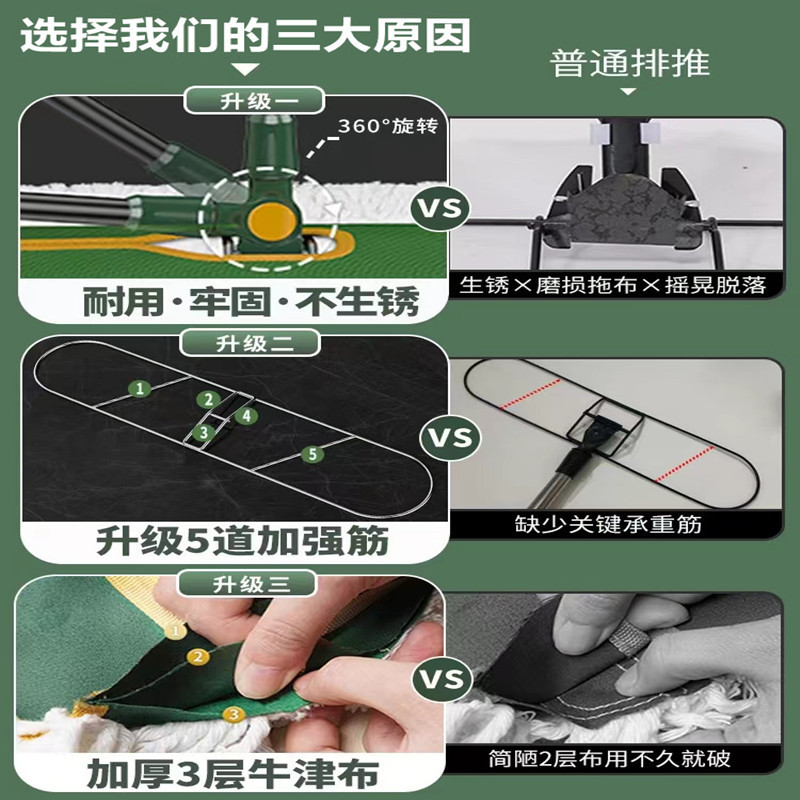 选择我们的三大原因

普通排推

升级一

360°旋转

VS

耐用·牢固·不生锈

生锈×磨损拖布×摇晃脱落

升级二

1
2
3
4
5

VS

升级5道加强筋

缺少关键承重筋

升级三

1
2
3

VS

加厚3层牛津布

简陋2层布用不久就破