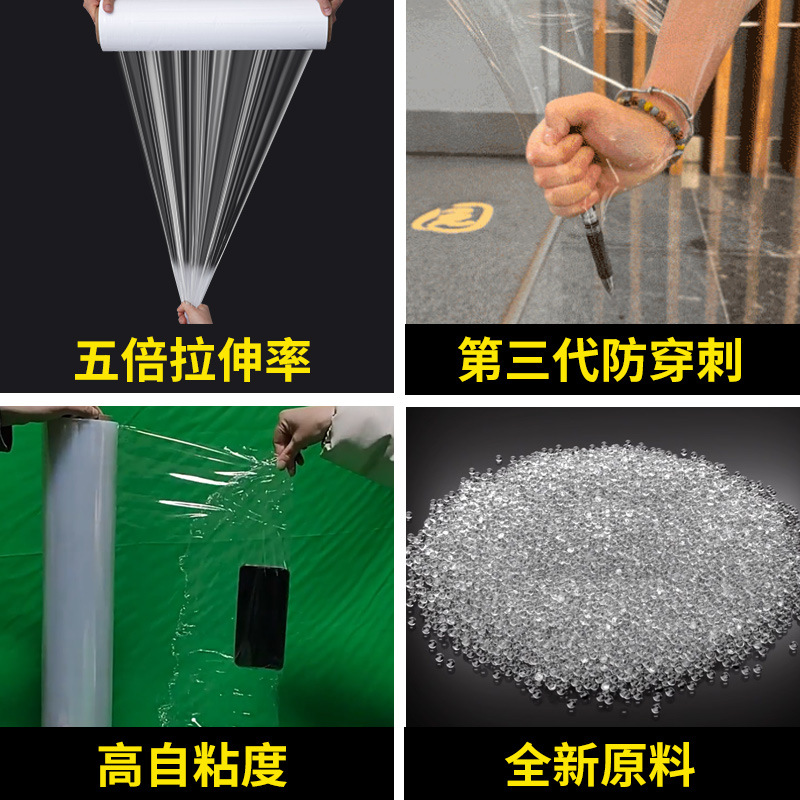 五倍拉伸率

第三代防穿刺

高自粘度

全新原料