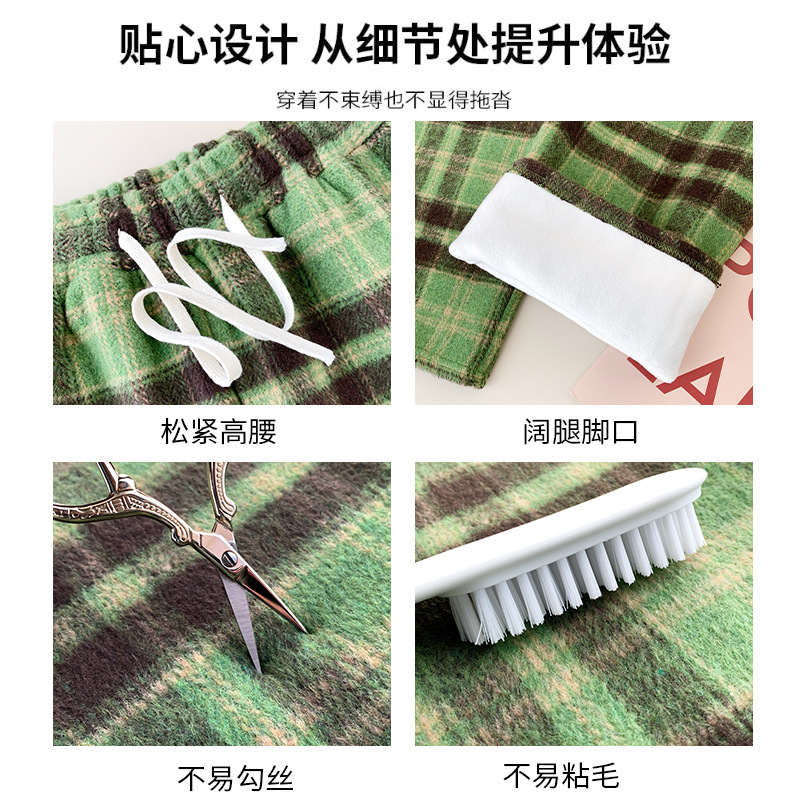 贴心设计 从细节处提升体验

穿着不束缚也不显得拖沓

松紧高腰

阔腿脚口

不易勾丝

不易粘毛