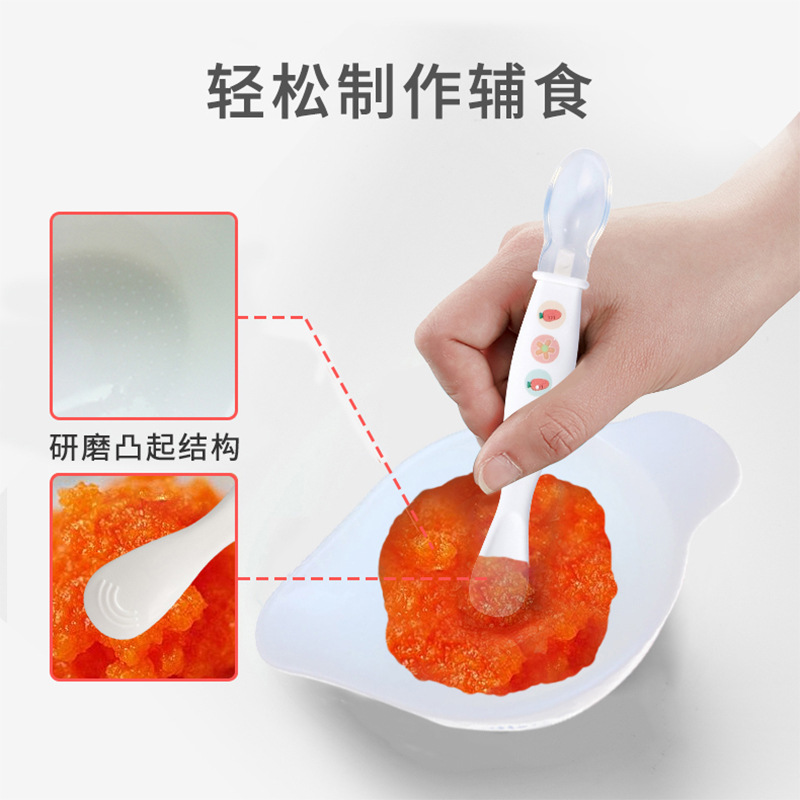 轻松制作辅食

研磨凸起结构