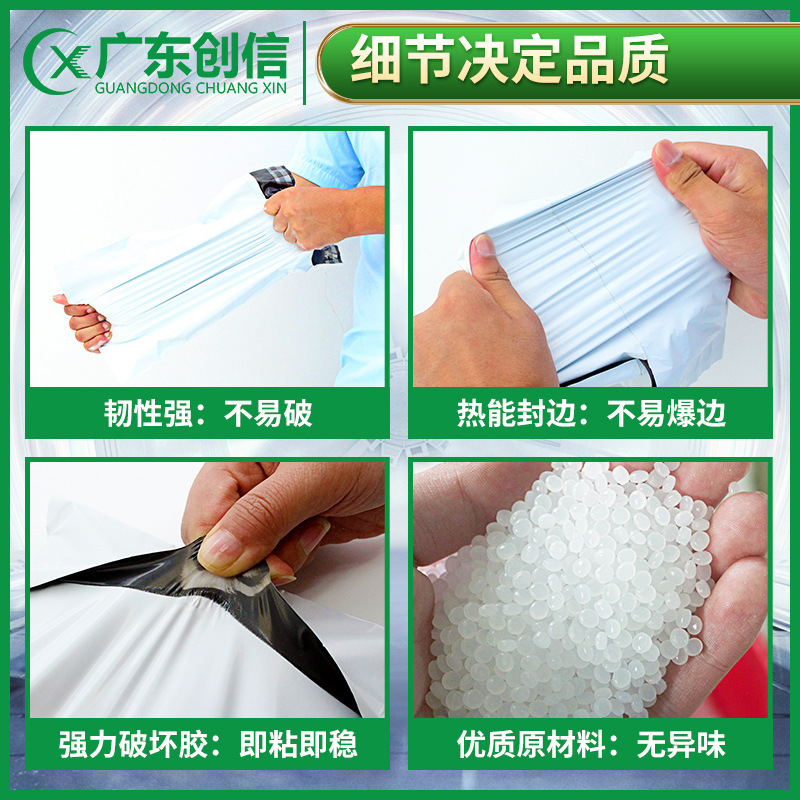 CX 广东创信
GUANGDONG CHUANG XIN

细节决定品质

韧性强：不易破

热能封边：不易爆边

强力破坏胶：即粘即稳

优质原材料：无异味