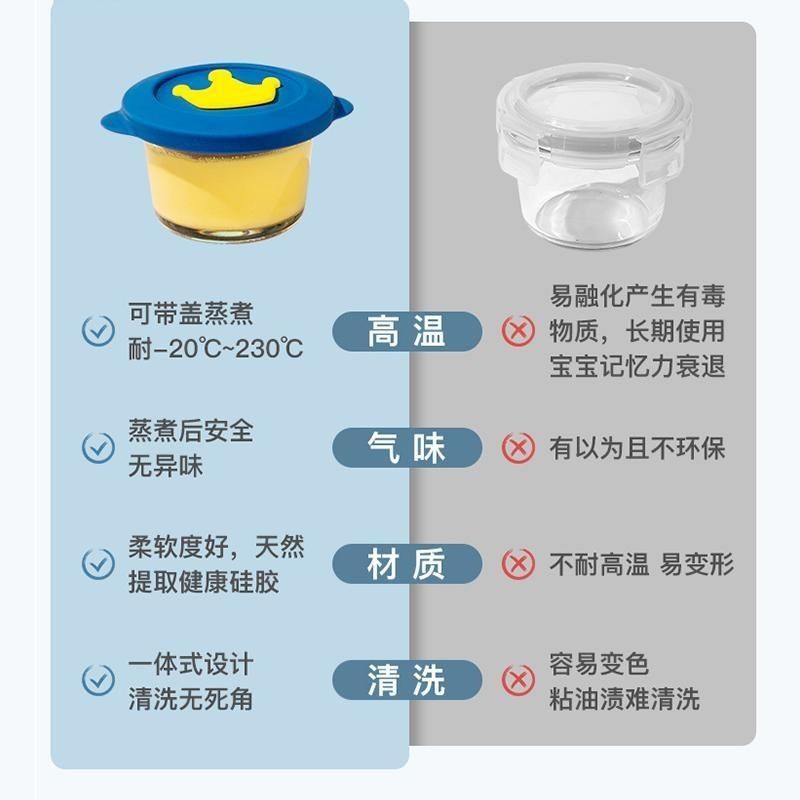 可带盖蒸煮
耐-20℃~230℃

高温

易融化产生有毒物质，长期使用宝宝记忆力衰退

蒸煮后安全
无异味

气味

有以为且不环保

柔软度好，天然提取健康硅胶

材质

不耐高温 易变形

一体式设计
清洗无死角

清洗

容易变色
粘油渍难清洗