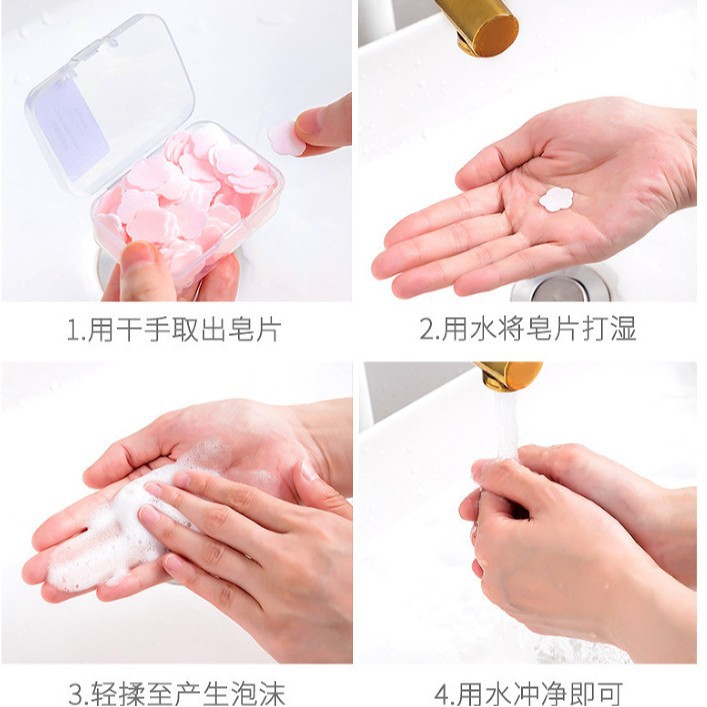 1.用干手取出皂片

2.用水将皂片打湿

3.轻揉至产生泡沫

4.用水冲净即可