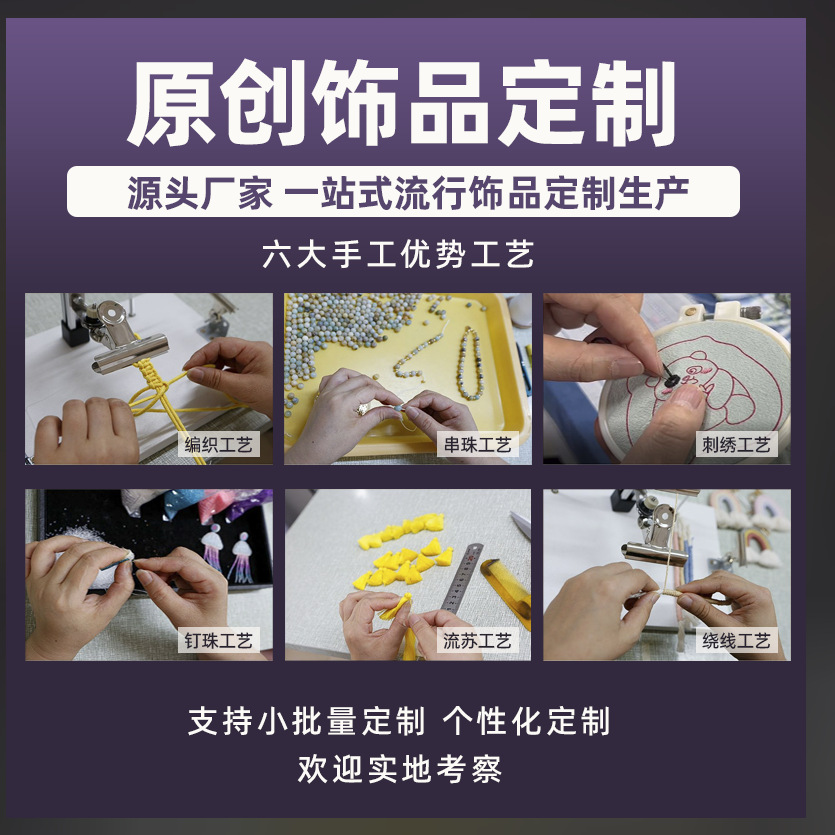 原创饰品定制

源头厂家 一站式流行饰品定制生产

六大手工优势工艺

编织工艺

串珠工艺

刺绣工艺

钉珠工艺

流苏工艺

绕线工艺

支持小批量定制 个性化定制

欢迎实地考察