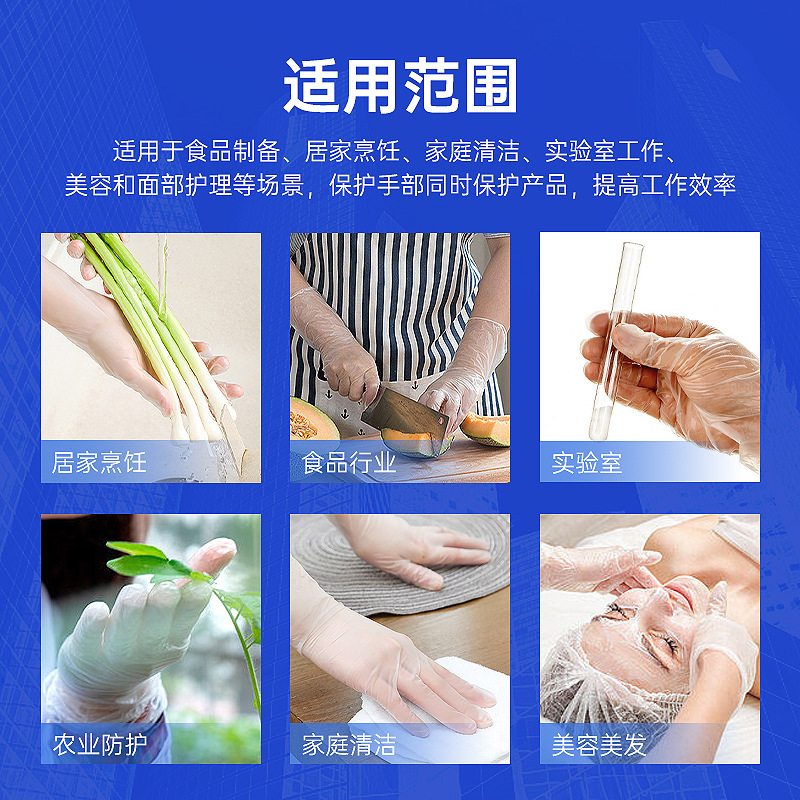 适用范围

适用于食品制备、居家烹饪、家庭清洁、实验室工作、美容和面部护理等场景，保护手部同时保护产品，提高工作效率

居家烹饪

食品行业

实验室

农业防护

家庭清洁

美容美发