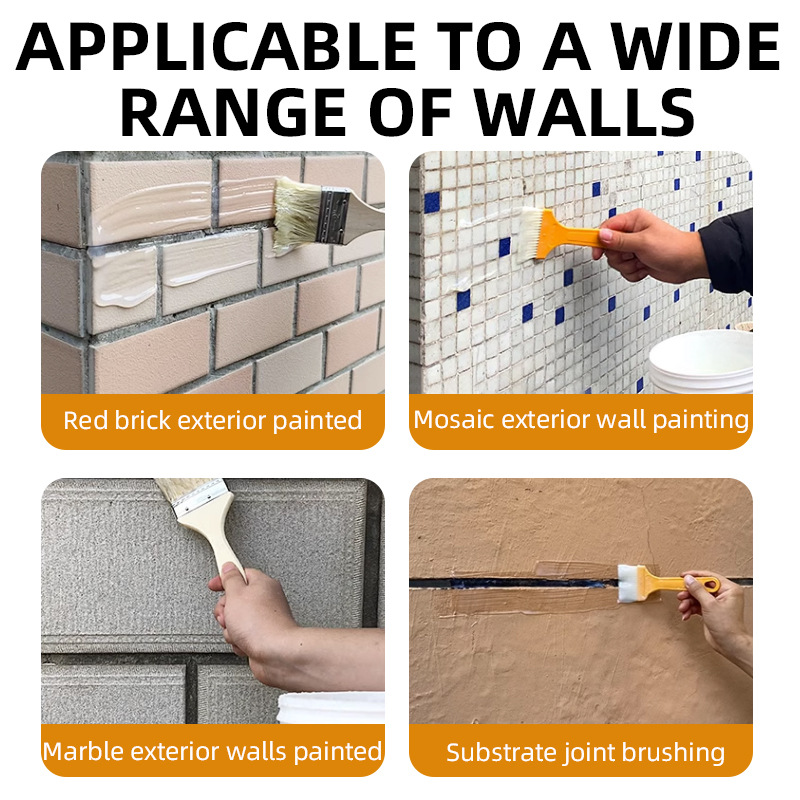 APPLICABLE TO A WIDE RANGE OF WALLS

Red brick exterior painted

Mosaic exterior wall painting

Marble exterior walls painted

Substrate joint brushing