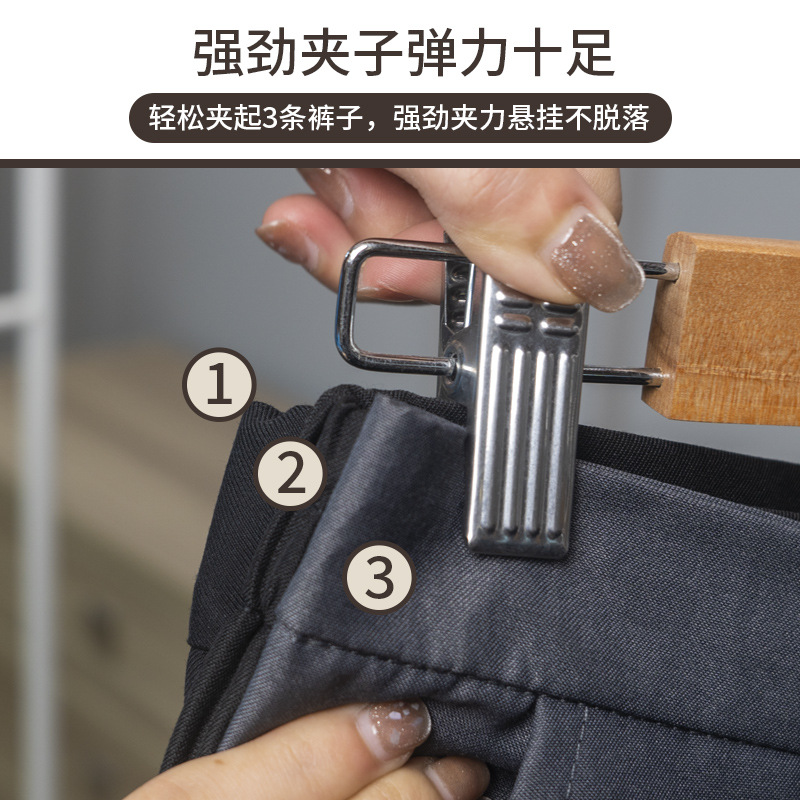 强劲夹子弹力十足

轻松夹起3条裤子，强劲夹力悬挂不脱落

1

2

3