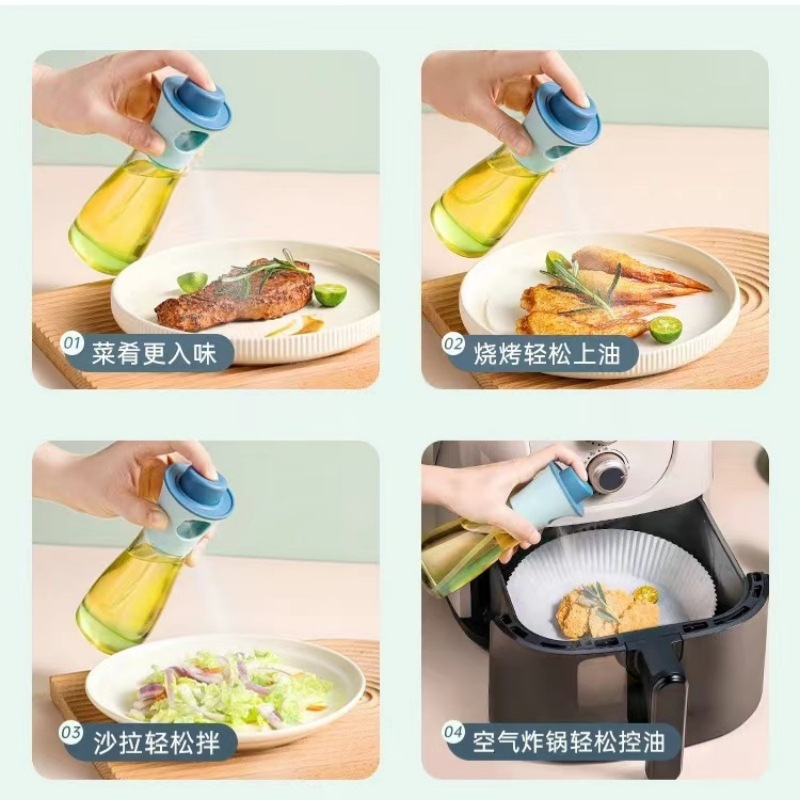 01 菜肴更入味

02 烧烤轻松上油

03 沙拉轻松拌

04 空气炸锅轻松控油