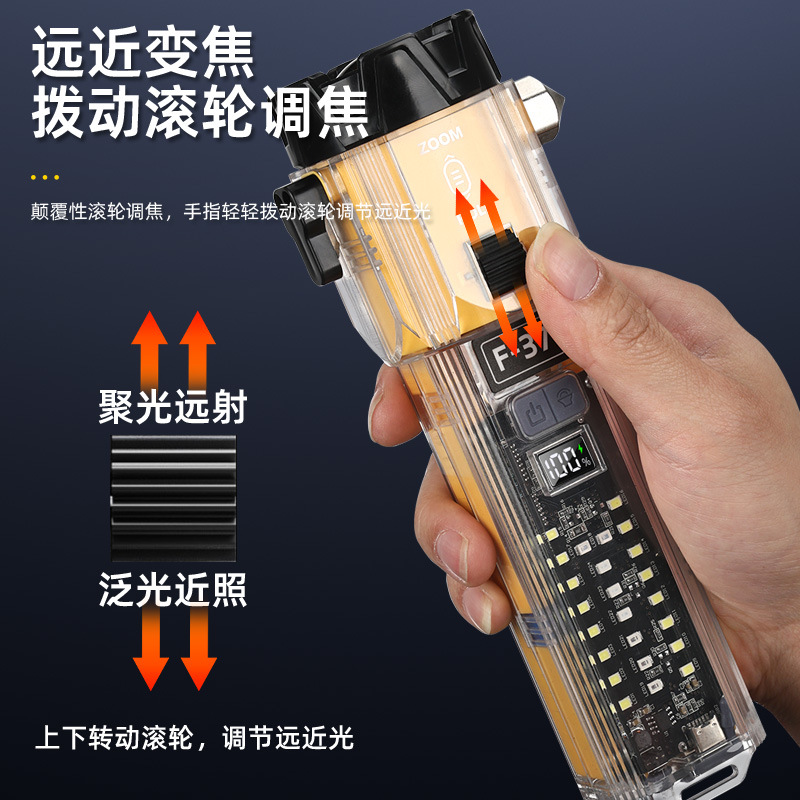 远近变焦
拨动滚轮调焦

颠覆性滚轮调焦，手指轻轻拨动滚轮调节远近光

ZOOM

F3

100%

聚光远射

泛光近照

上下转动滚轮，调节远近光