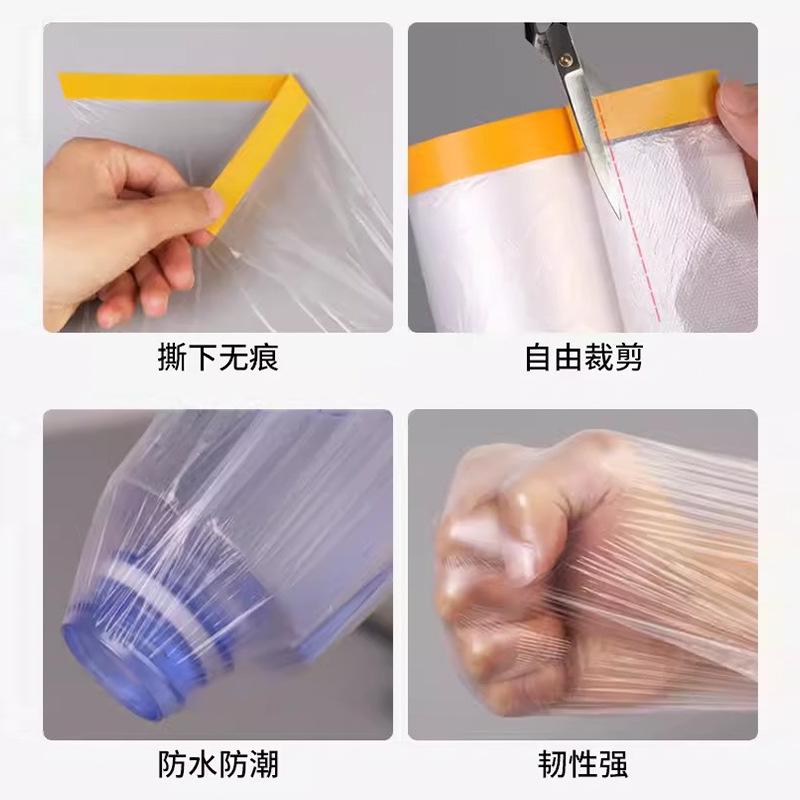 撕下无痕

自由裁剪

防水防潮

韧性强